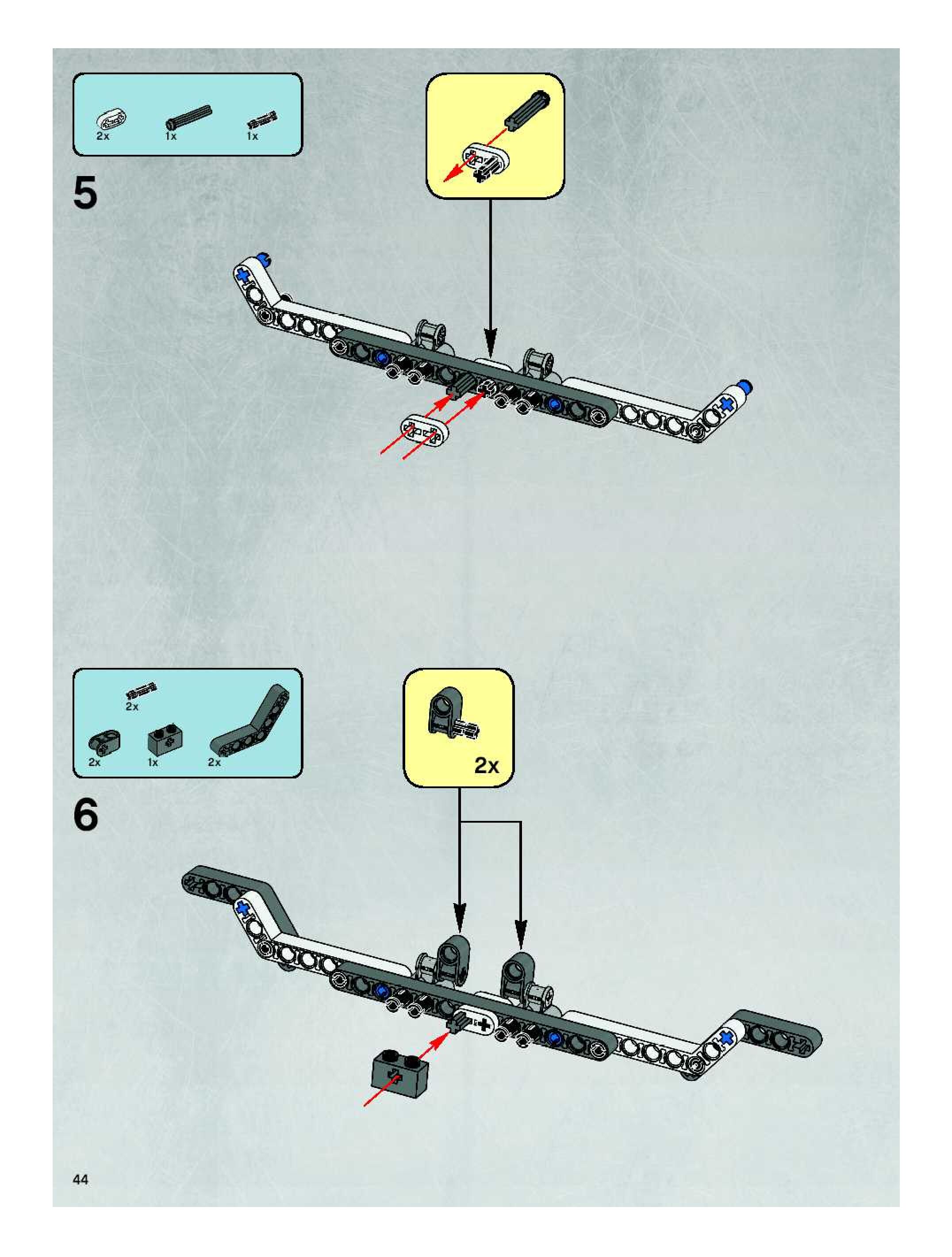 2x
1x
1x

5

2x
2x
1x
2x

2x

6

44