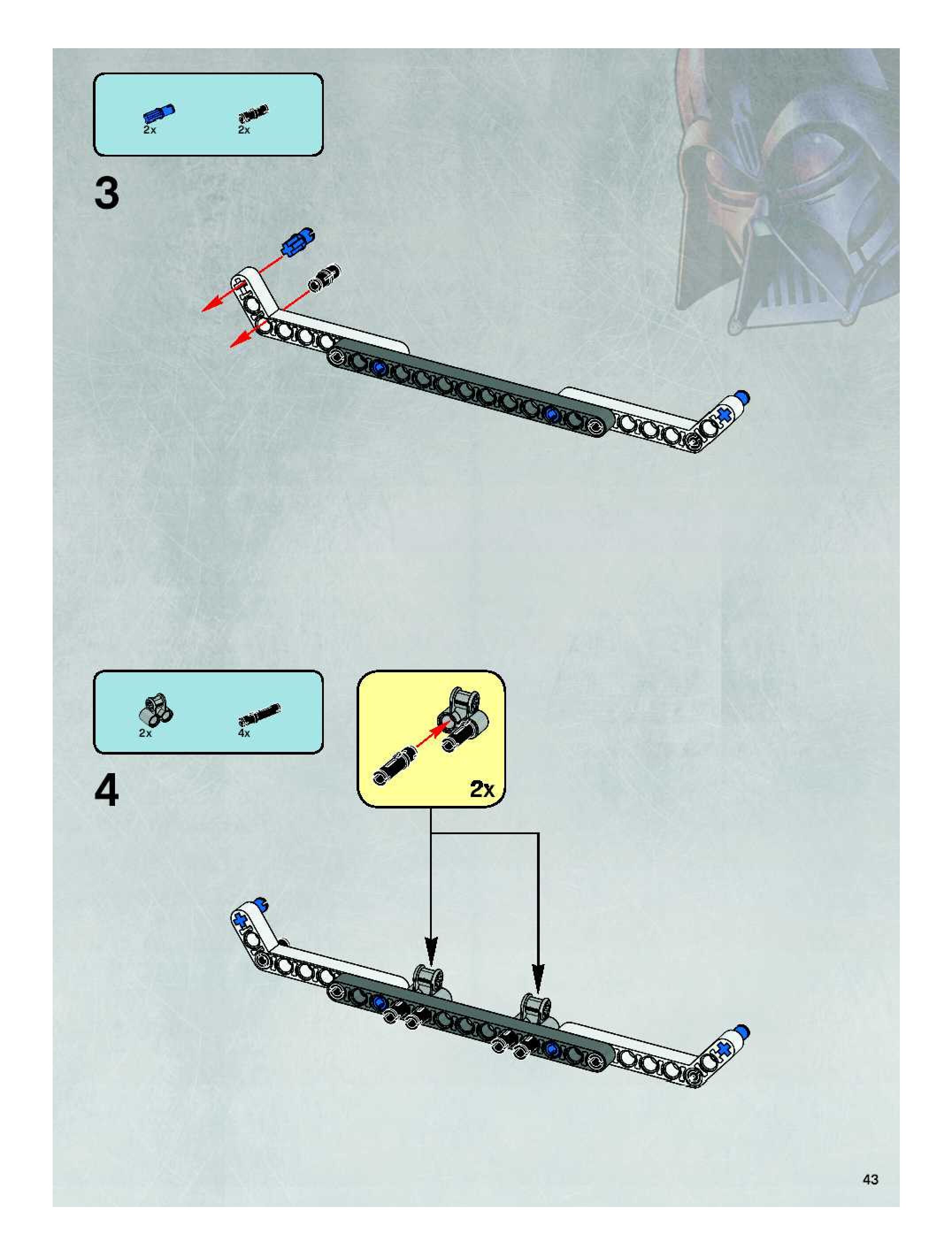 2x 2x

3

2x 4x

4

2x

43