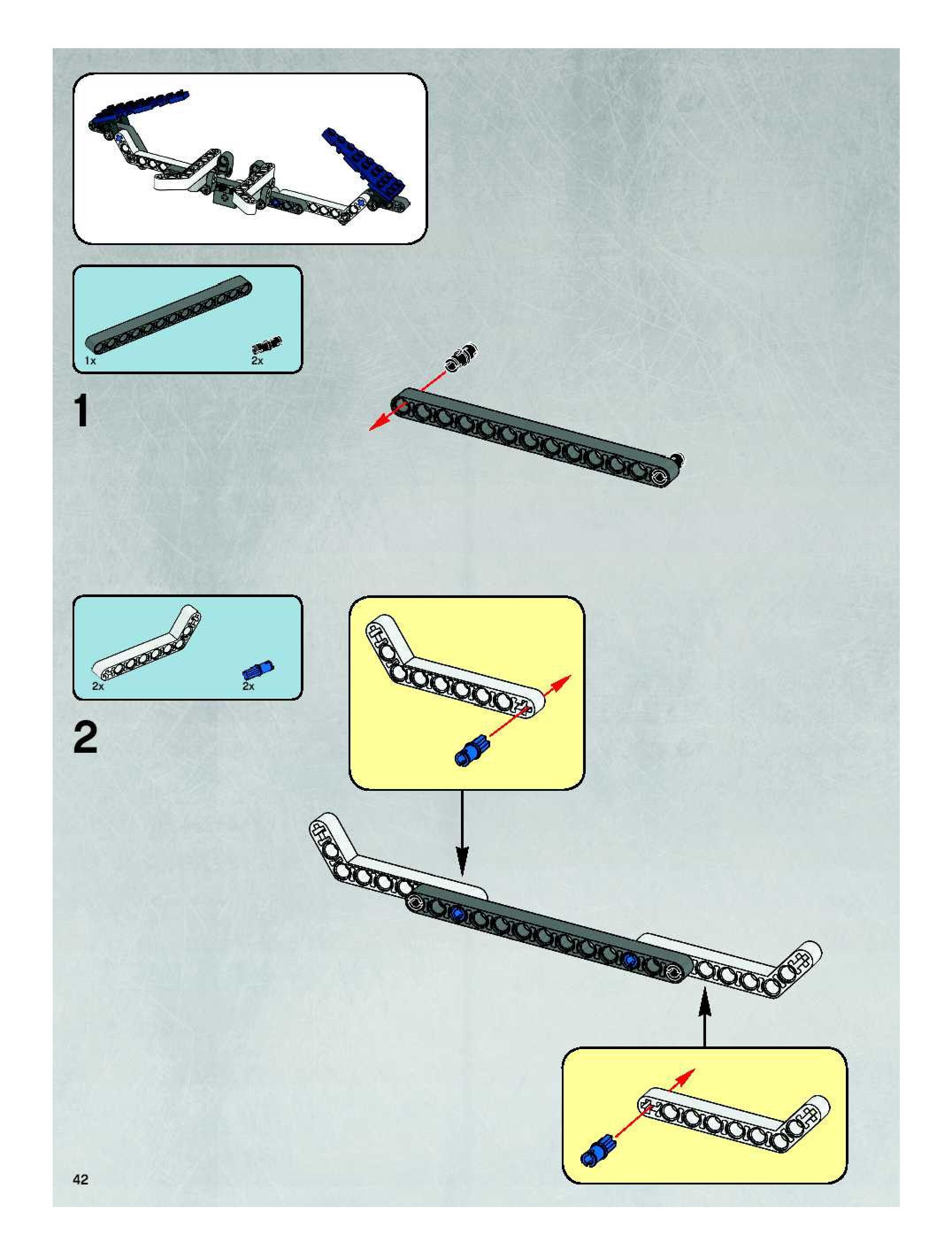 1x

2x

1

2x

2x

2

42