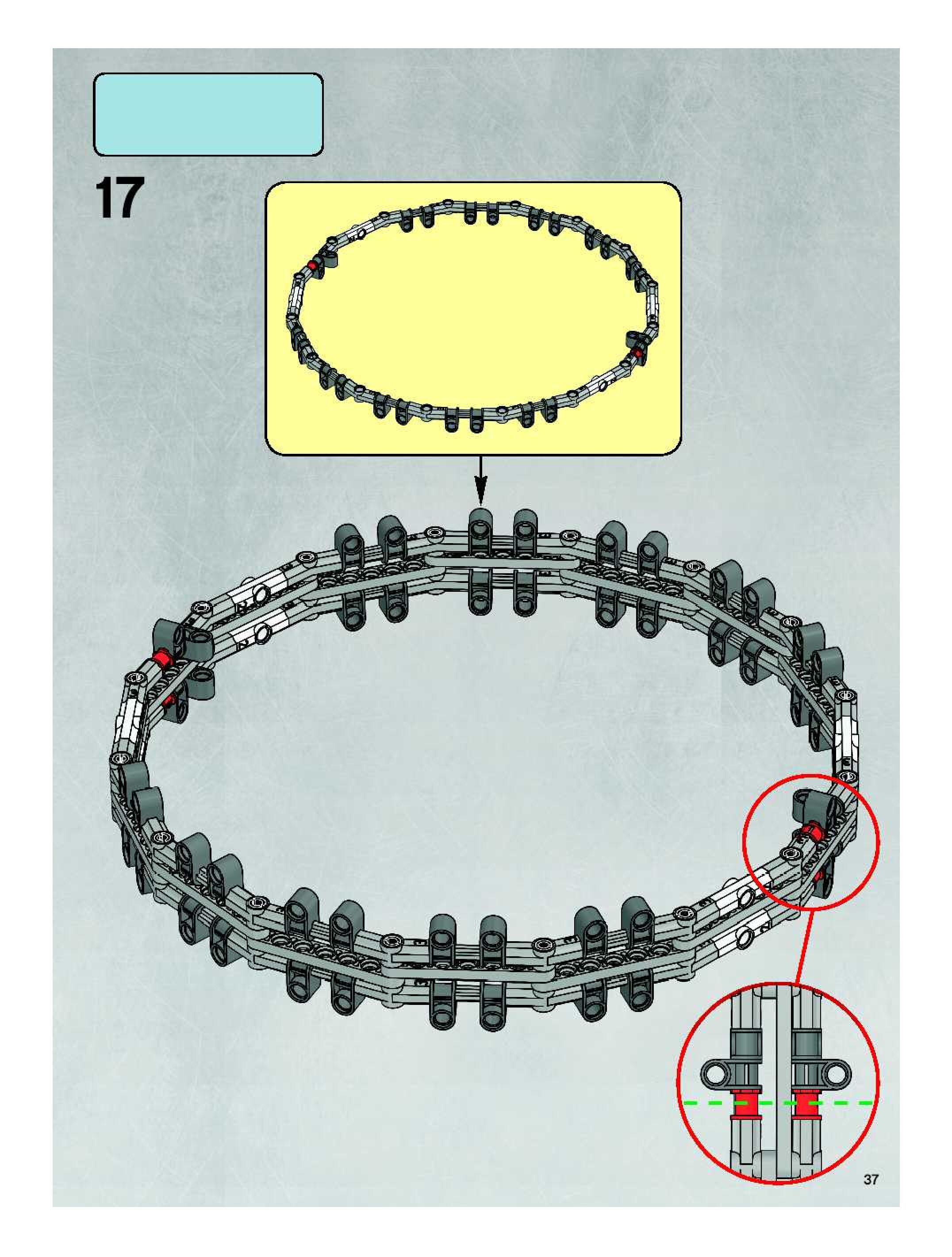 17

37