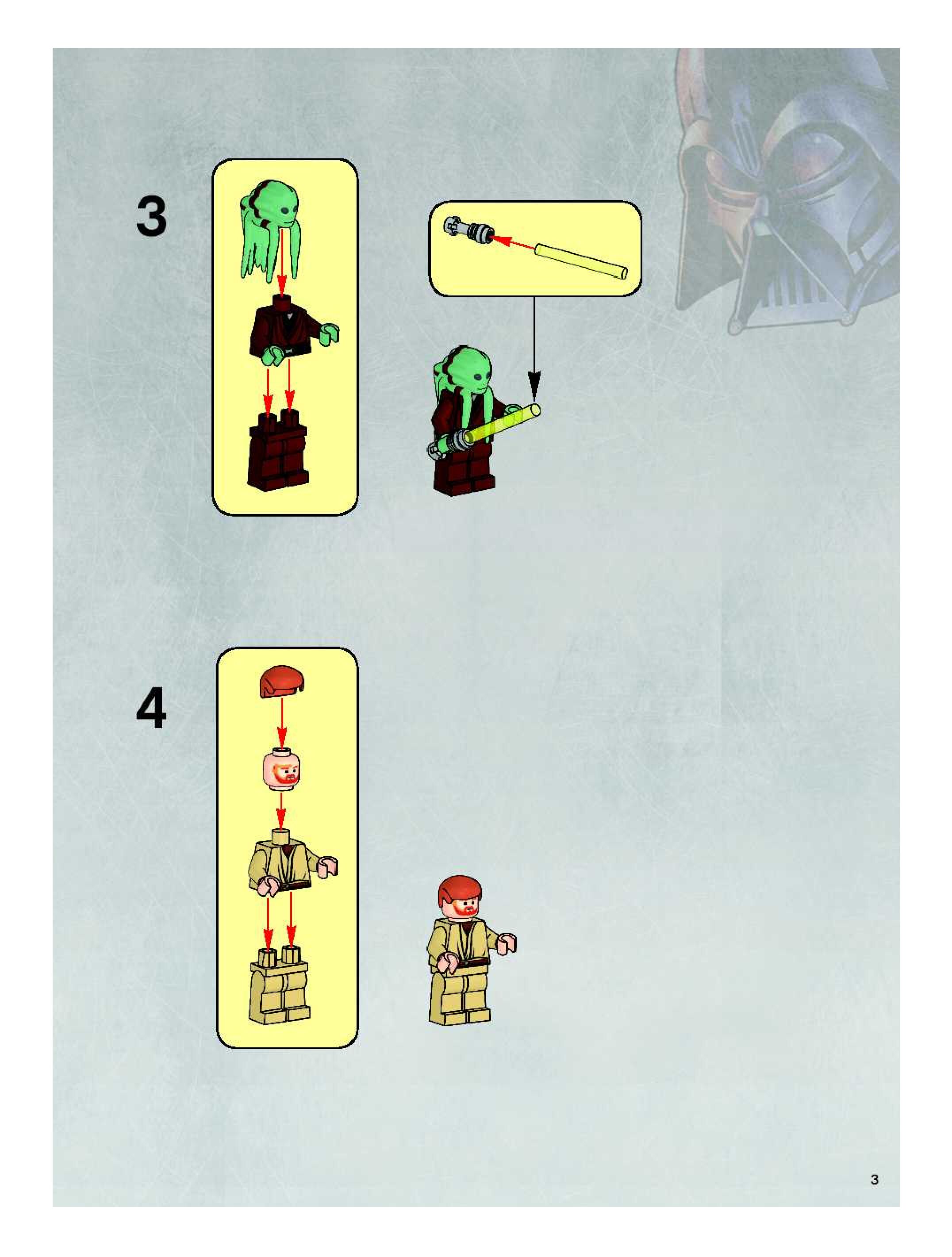 3

4

3