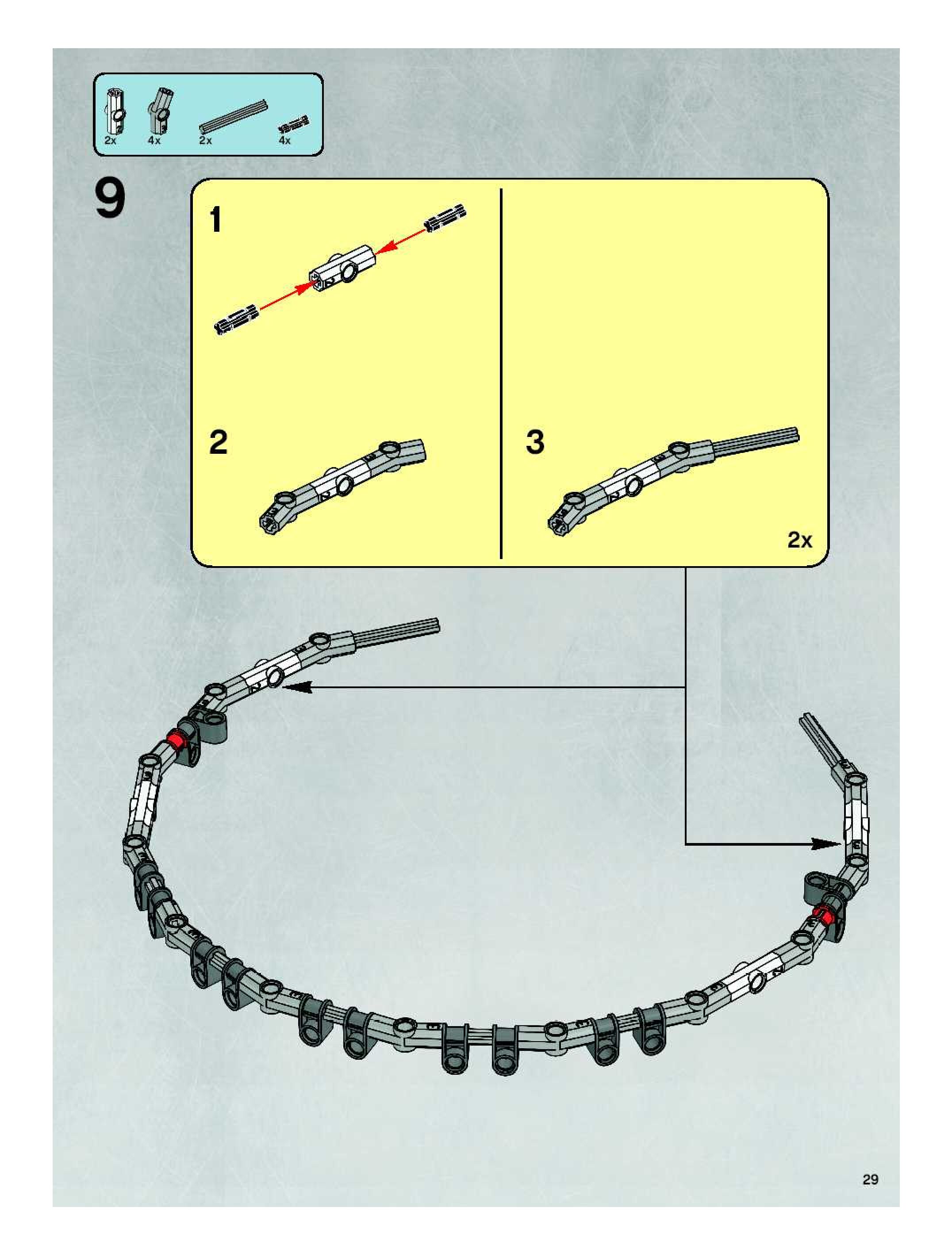 2x 4x 2x 4x

9

1

2

3

2x

29