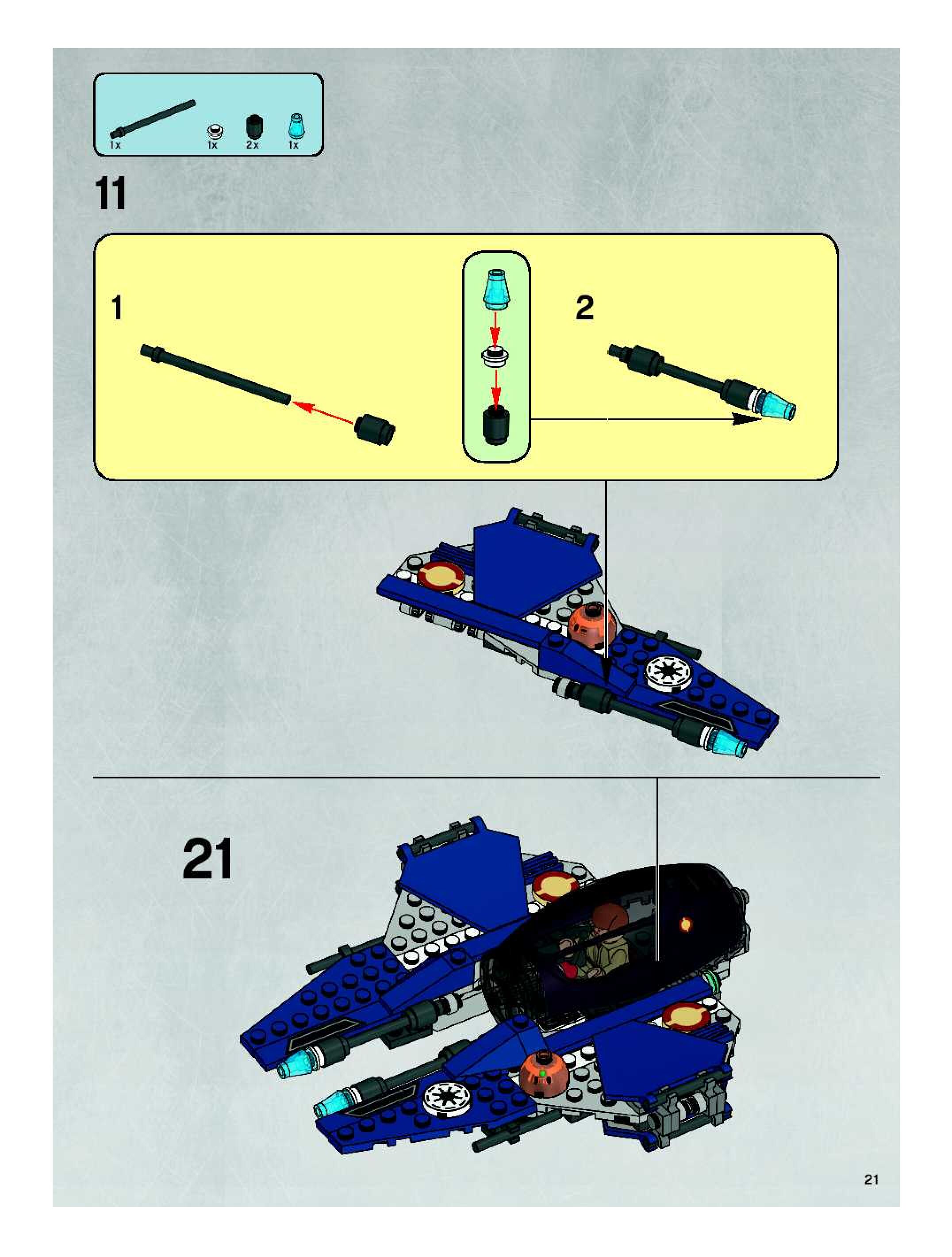 1x 1x 2x 1x

11

1

2

21

21