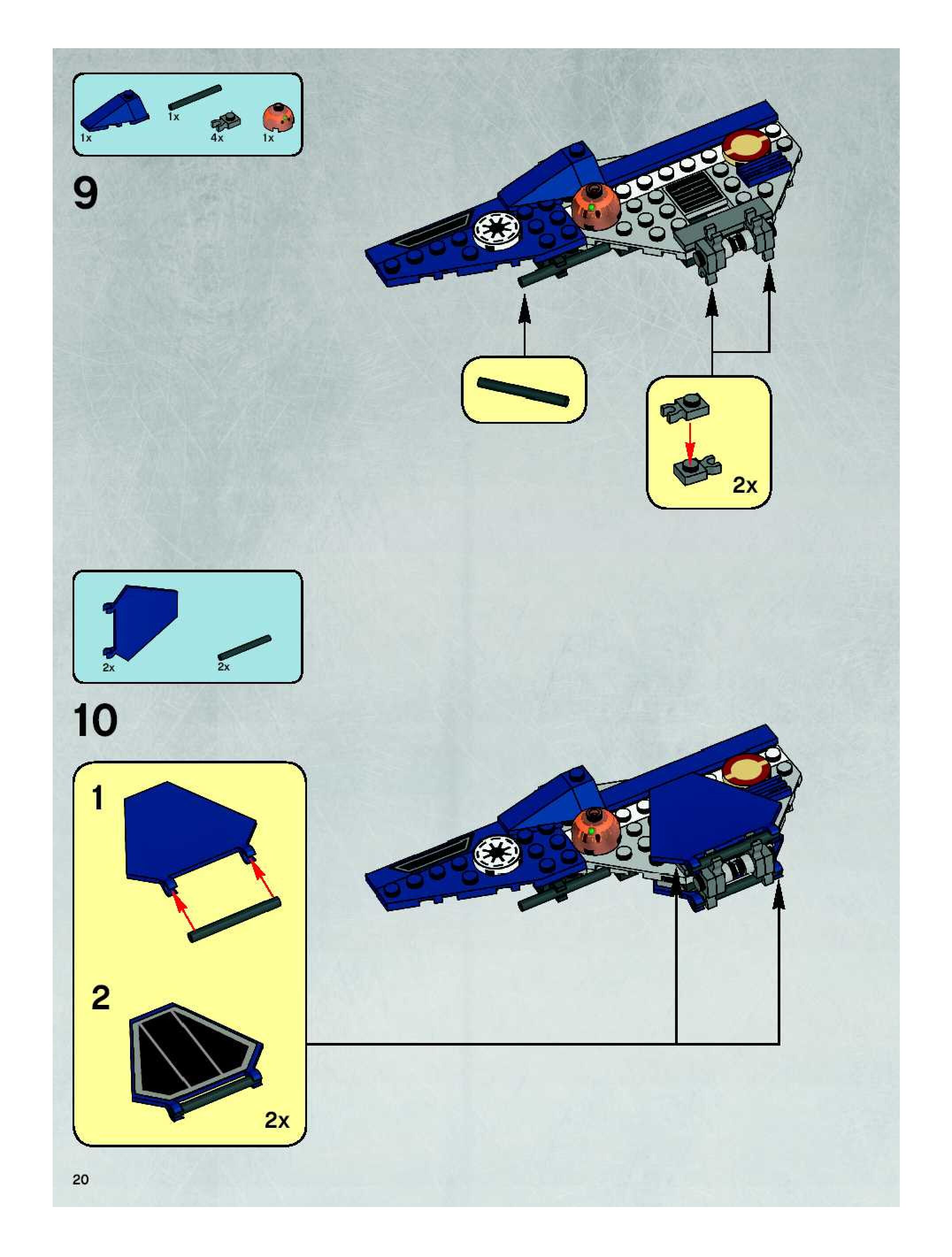 1x 1x 4x 1x

9

2x

2x 2x

10

1

2

2x

20