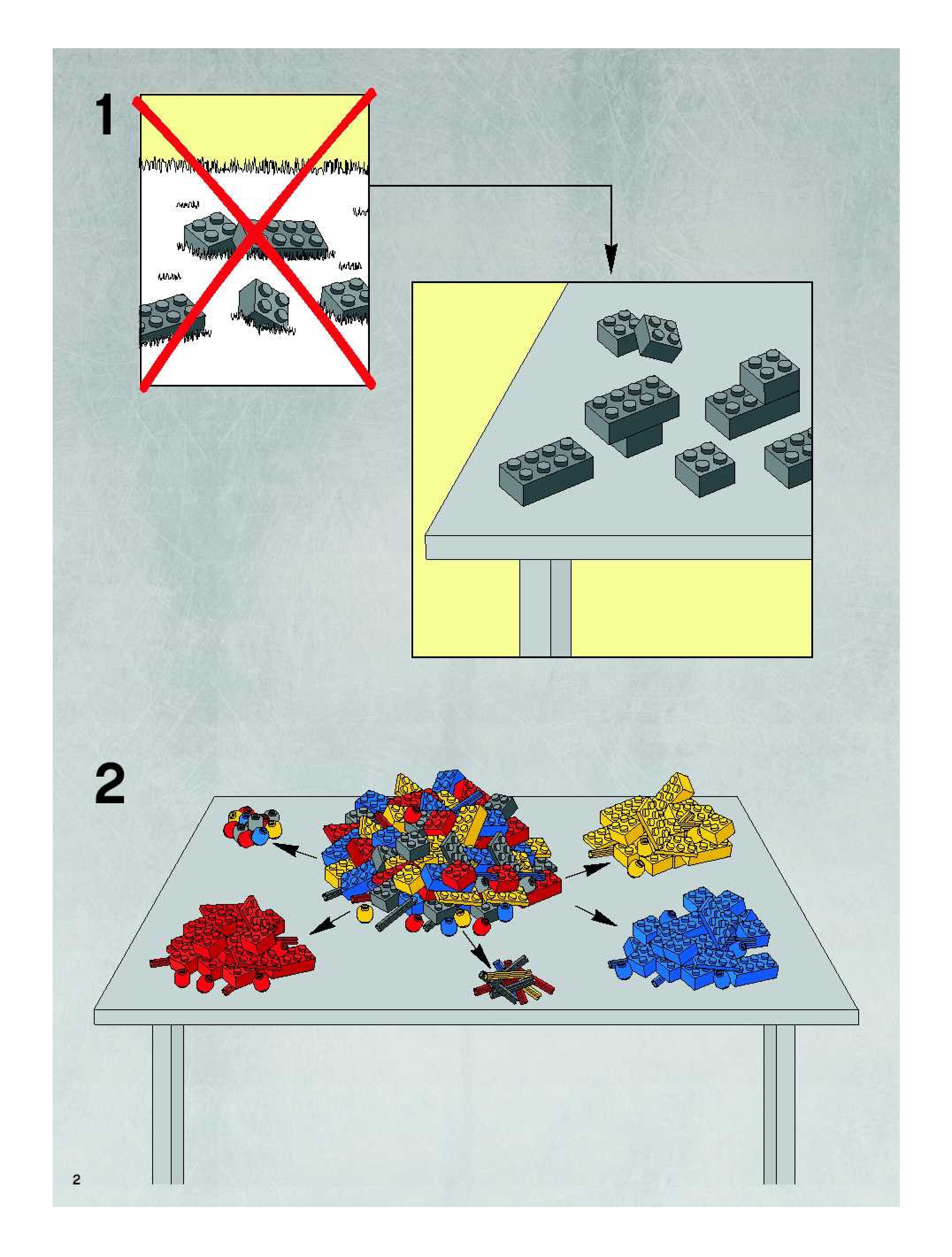 1

2

2