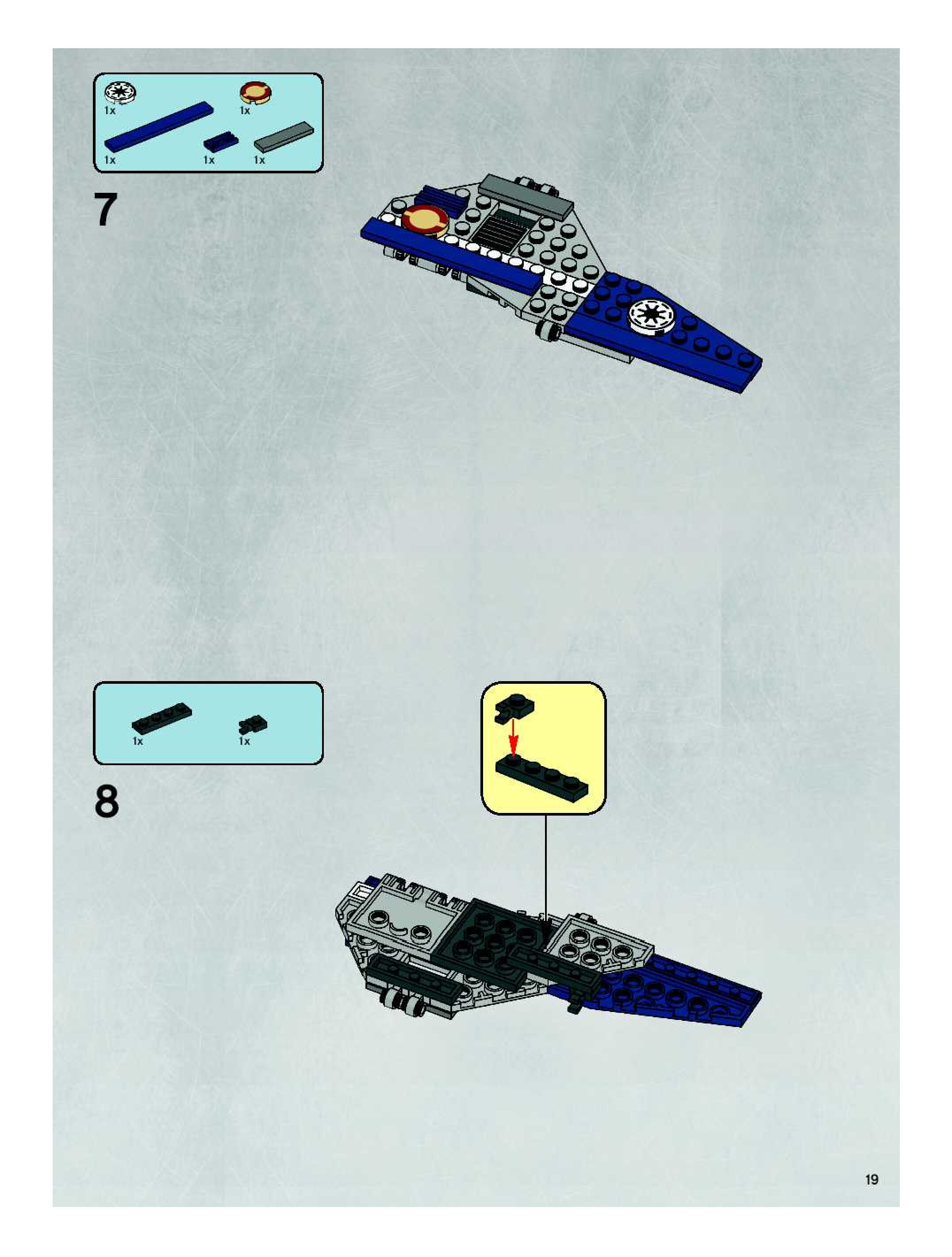 1x
1x
1x
1x
1x

7

1x
1x

8

19