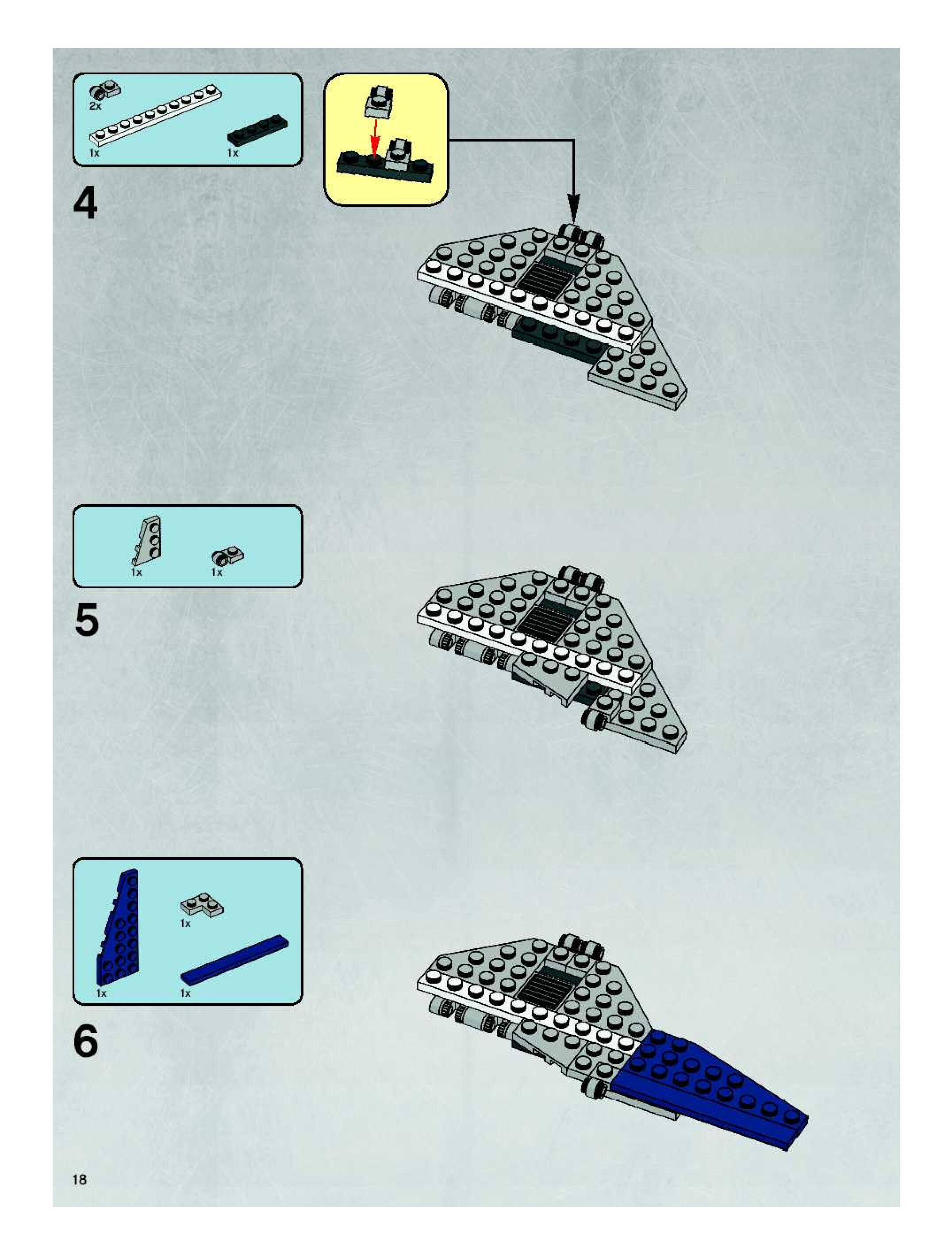 2x
1x
1x

4

1x
1x

5

1x
1x
1x

6

18