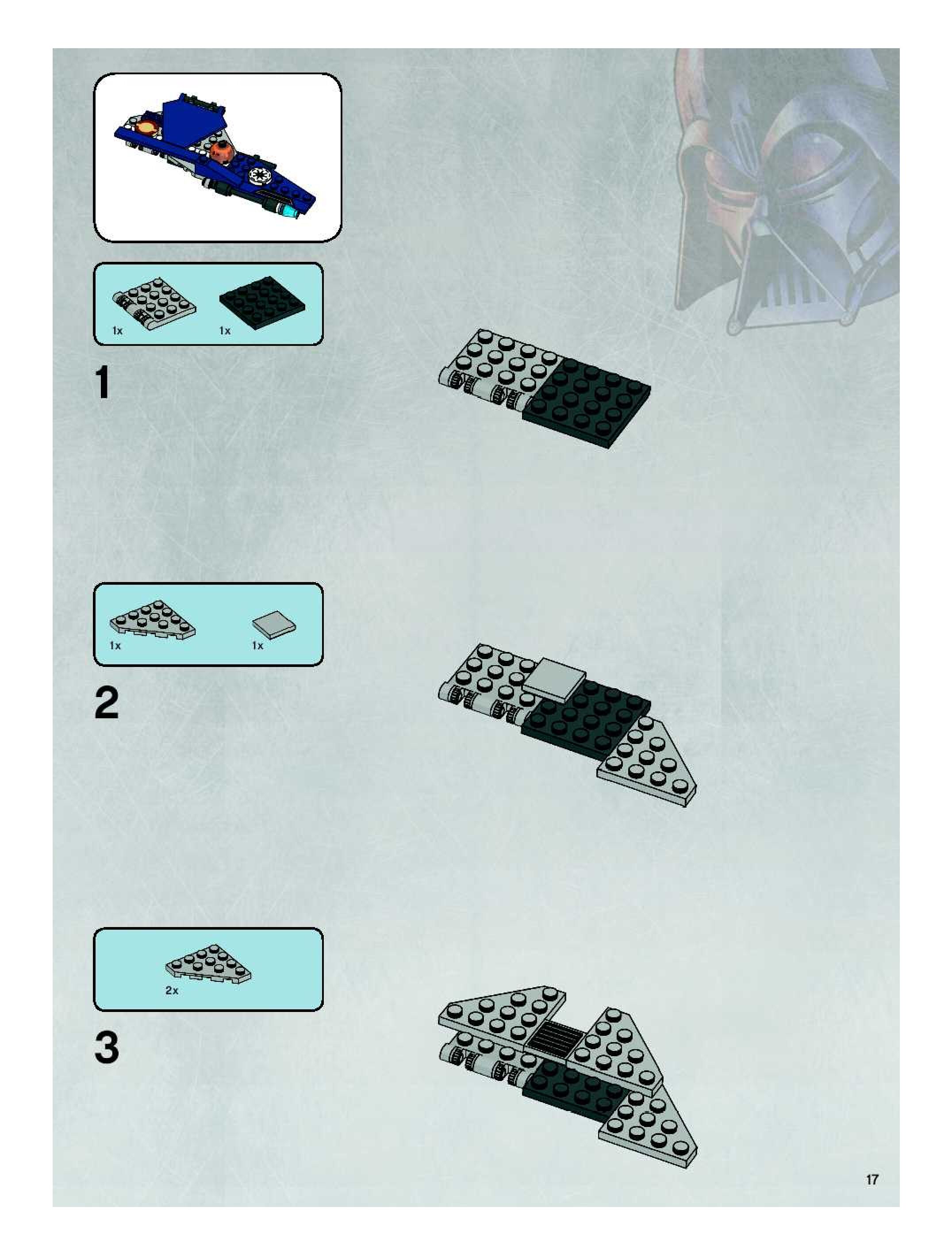 1x 1x

1

1x 1x

2

2x

3

17