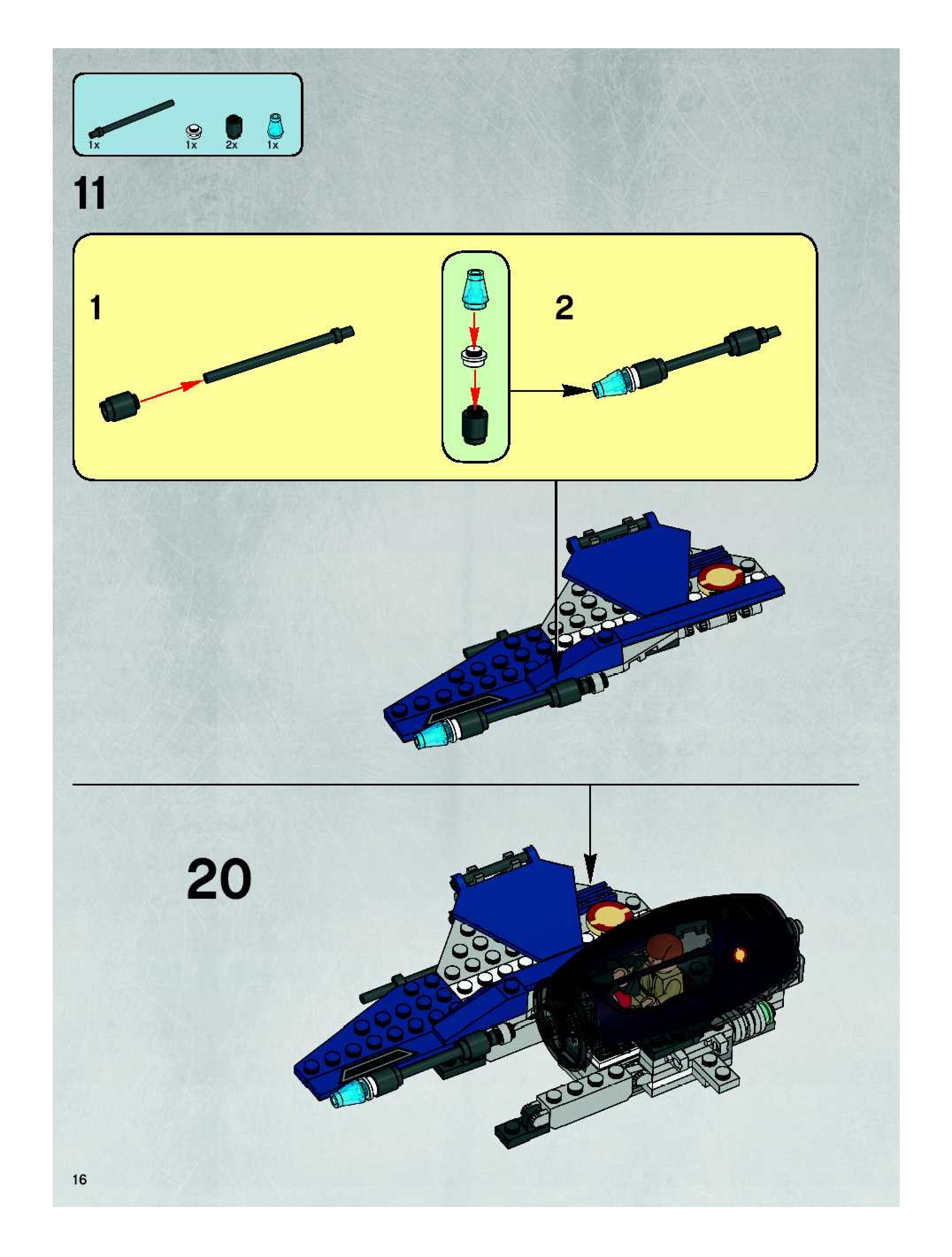 1x 1x 2x 1x

11

1

2

20

16