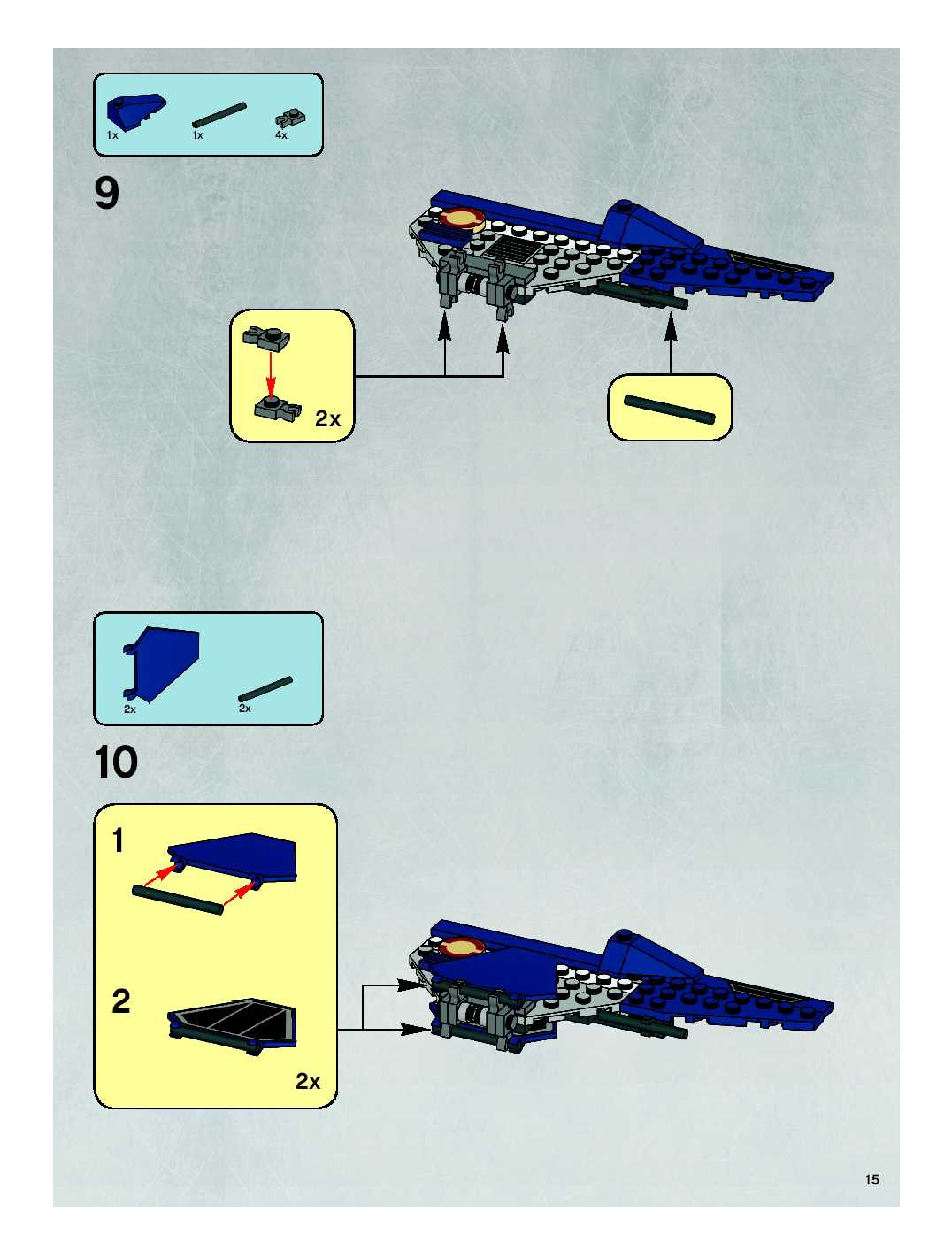 1x 1x 4x

9

2x

2x 2x

10

1

2

2x

15