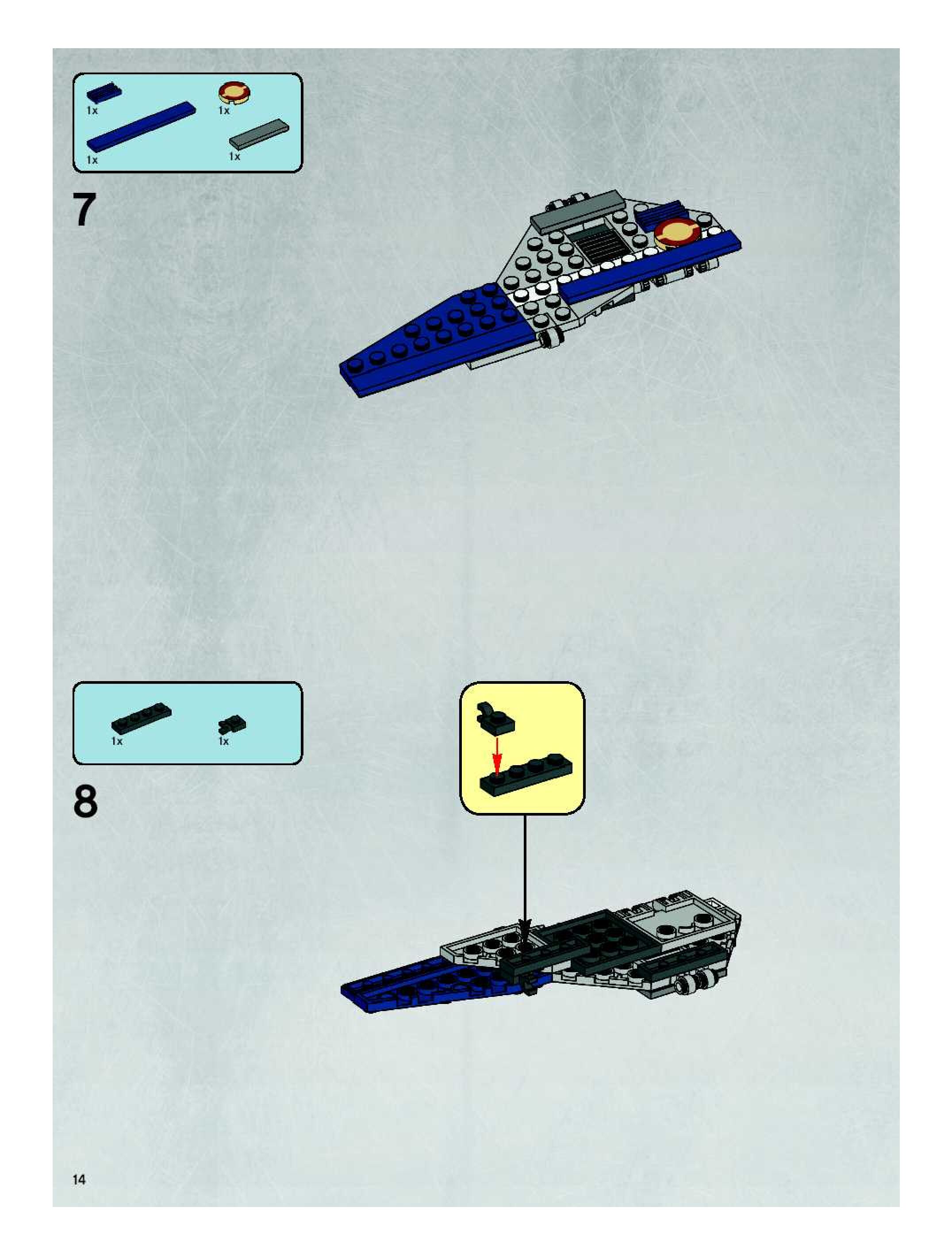 1x
1x
1x
1x

7

1x
1x

8

14