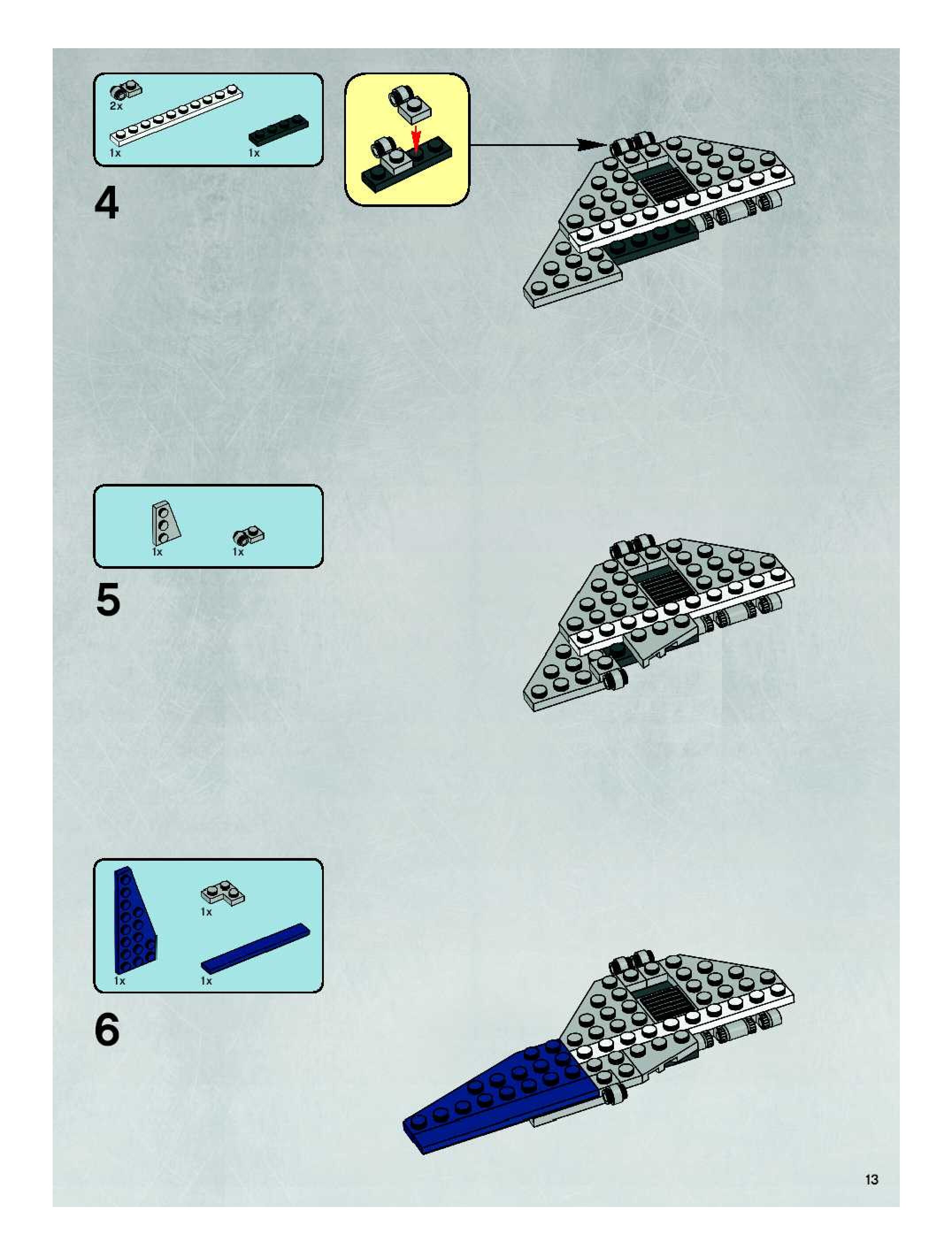 2x
1x
1x

4

1x
1x

5

1x
1x
1x

6

13