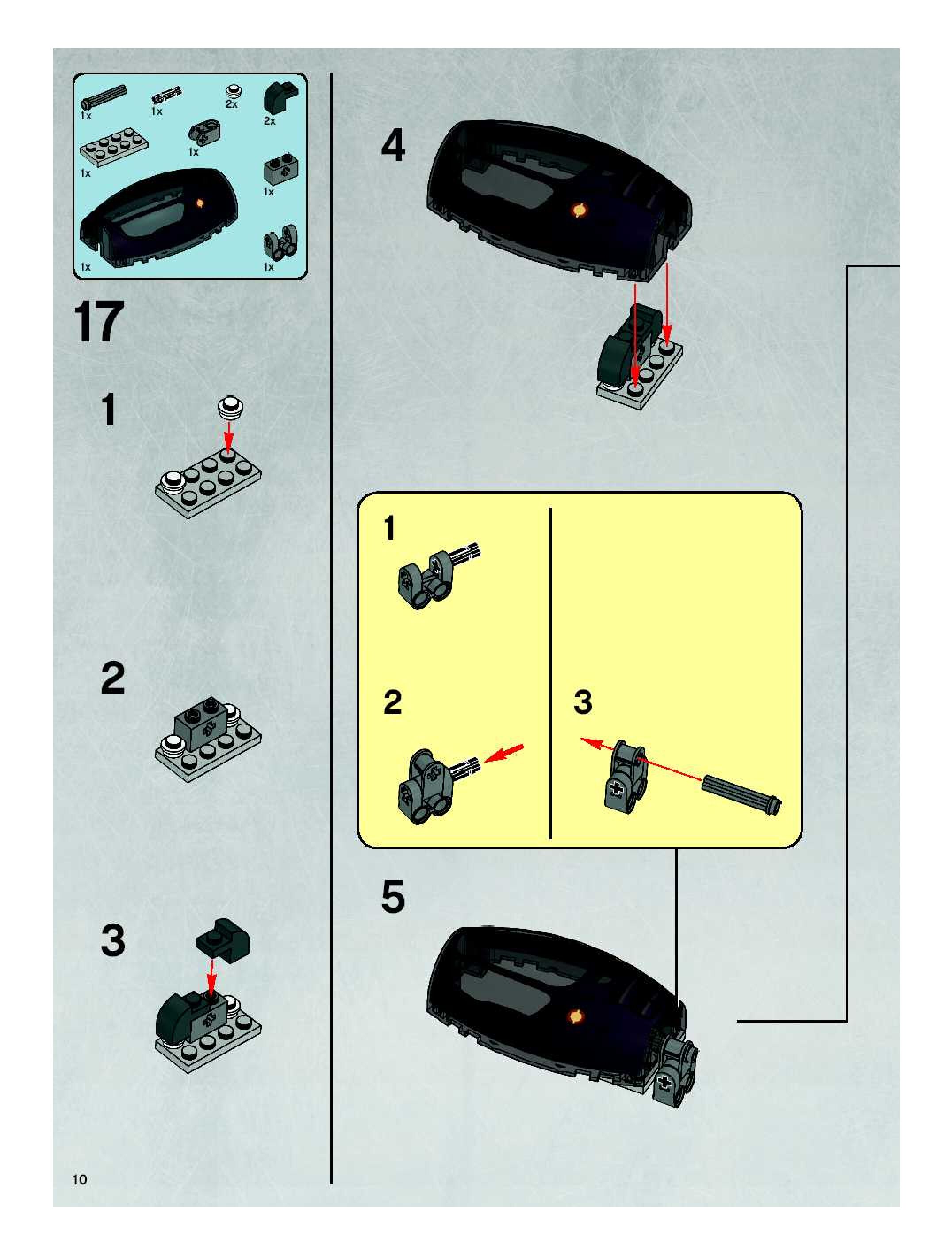 1x
1x
2x
2x
1x
1x
1x
1x
1x

17

1

2

3

4

1

2

3

5

10