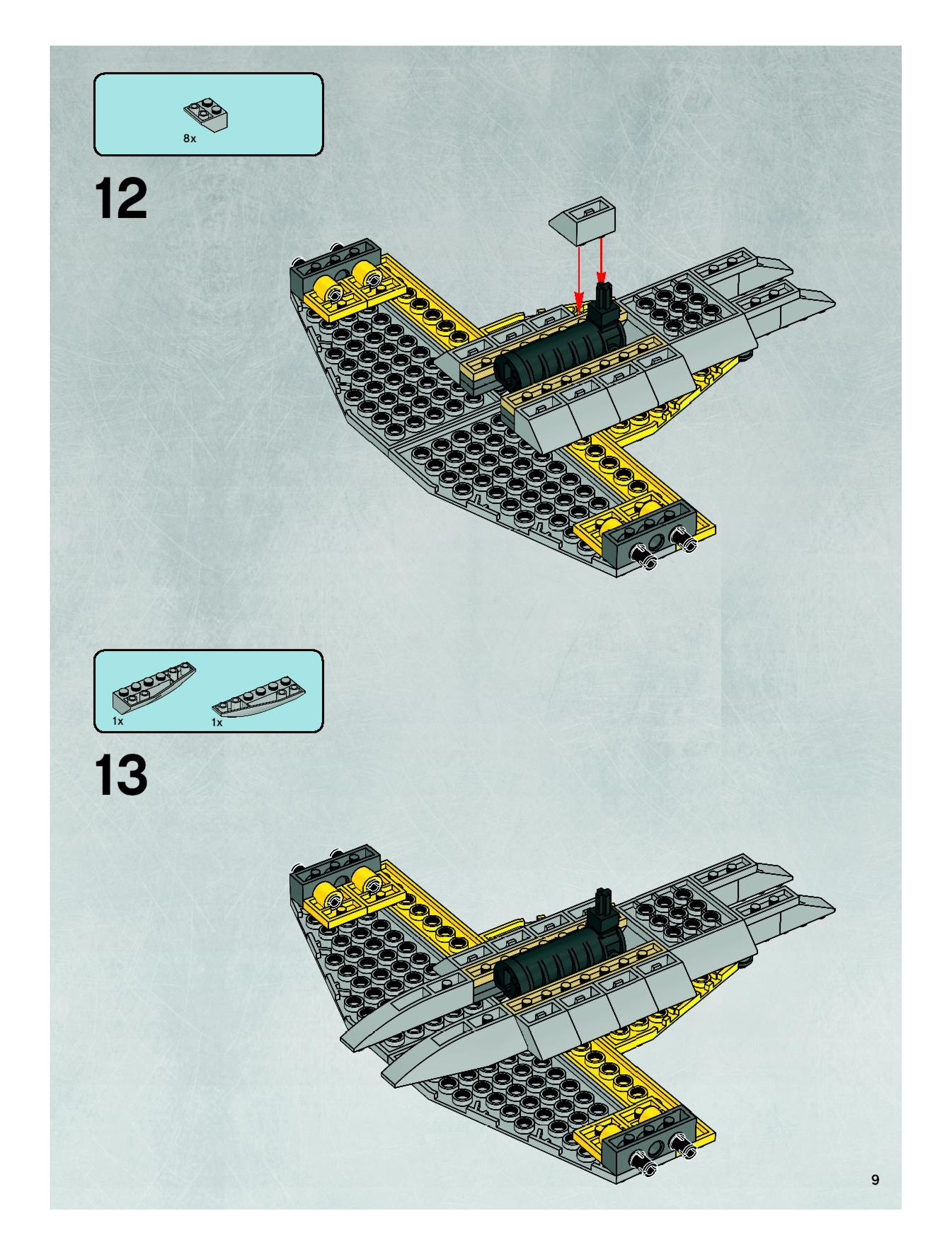 8x

12

1x

1x

13

9