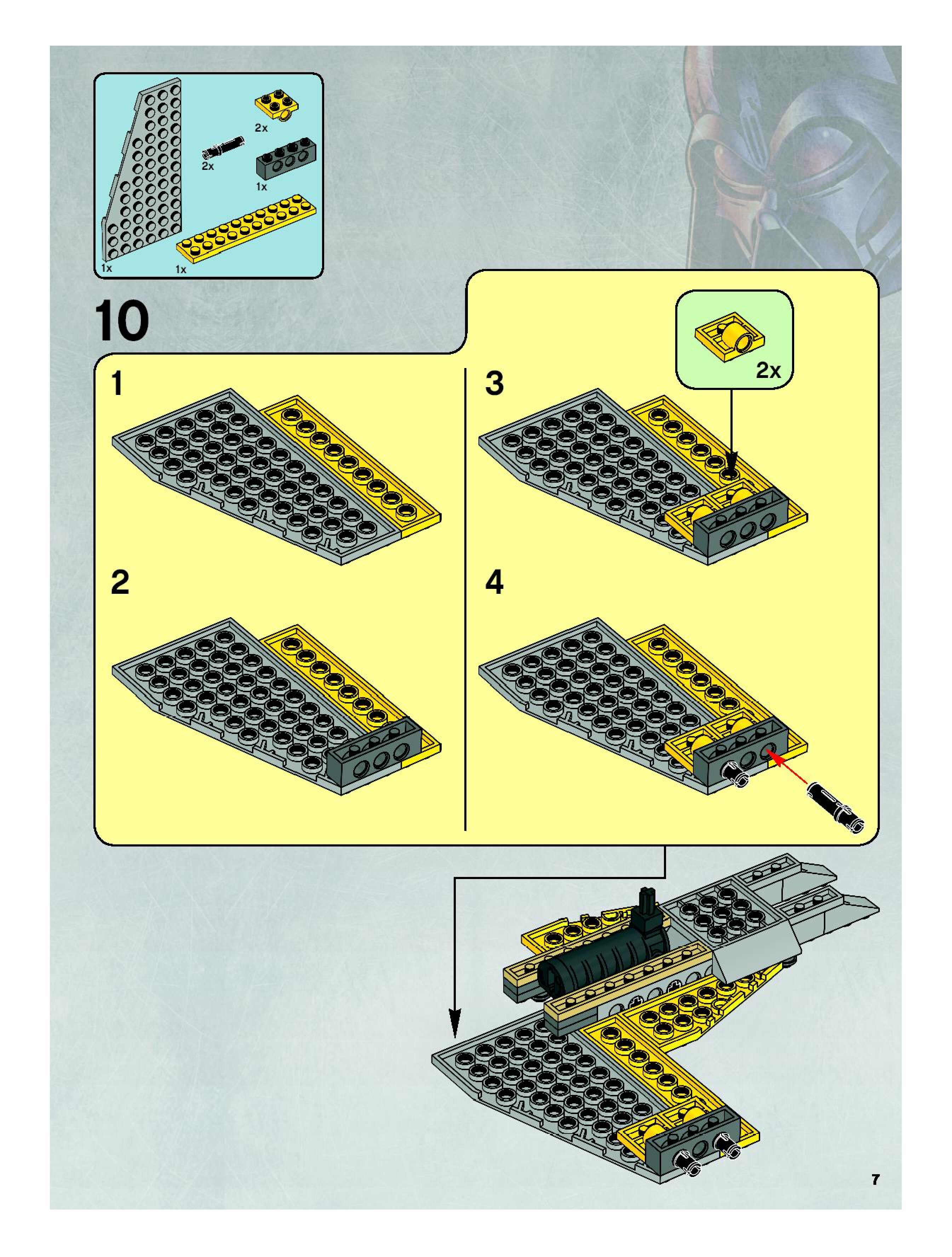 2x
2x
1x
1x
1x

10

1

2

3

2x

4

7