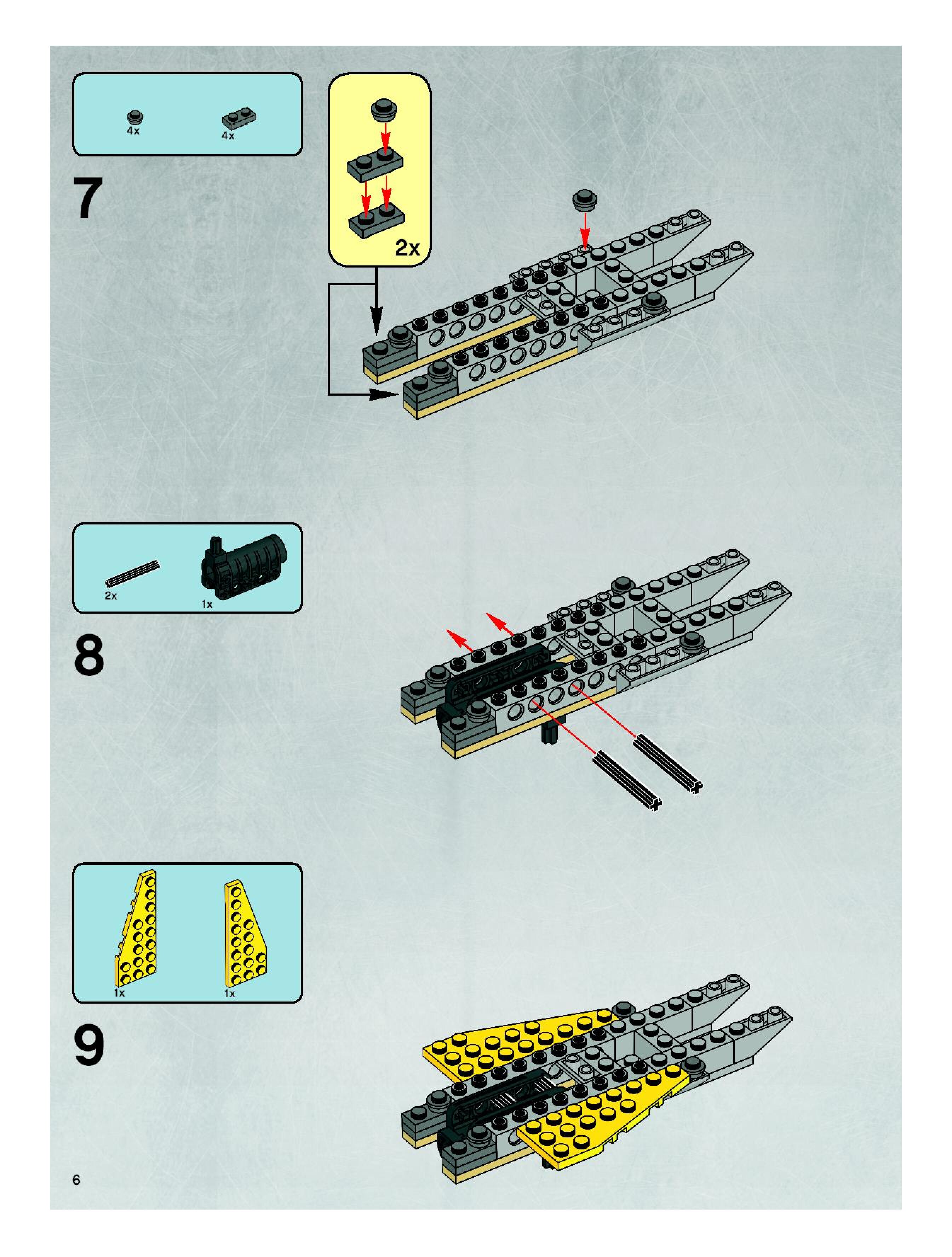 4x
4x

7

2x

2x
1x

8

1x
1x

9

6