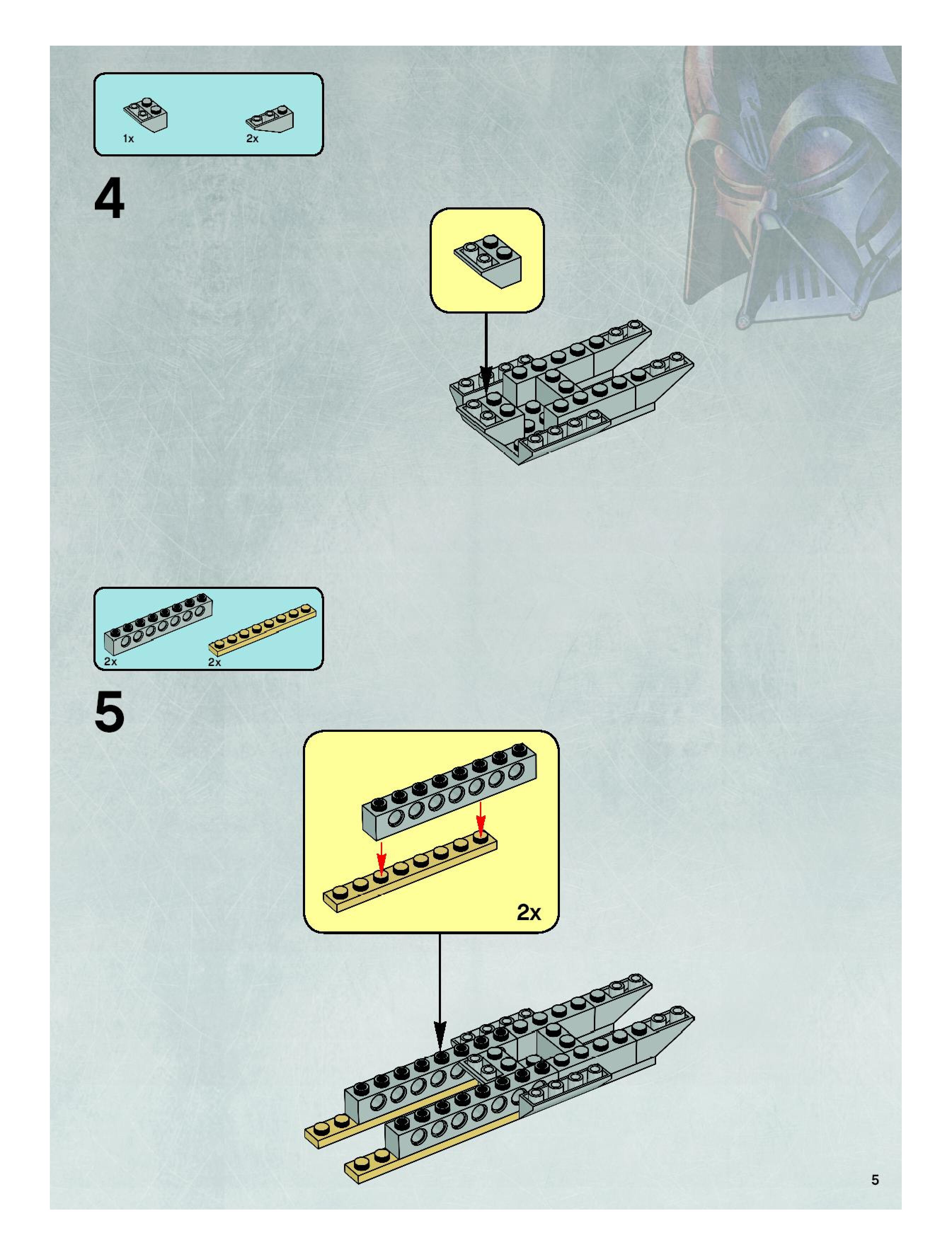 1x 2x

4

2x 2x

5

2x

5