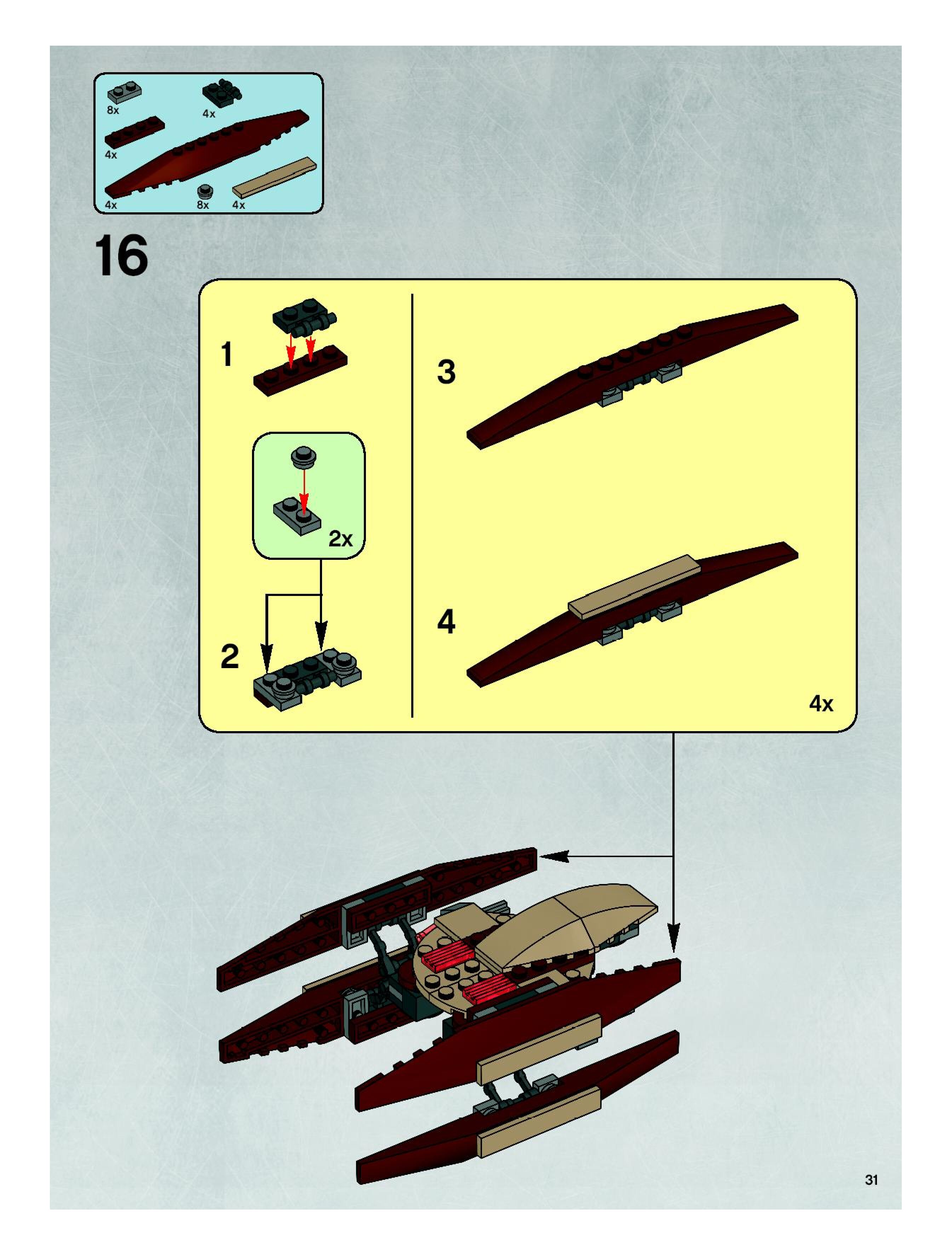 8x
4x
4x
4x
8x
4x

16

1

2x

2

3

4

4x

31