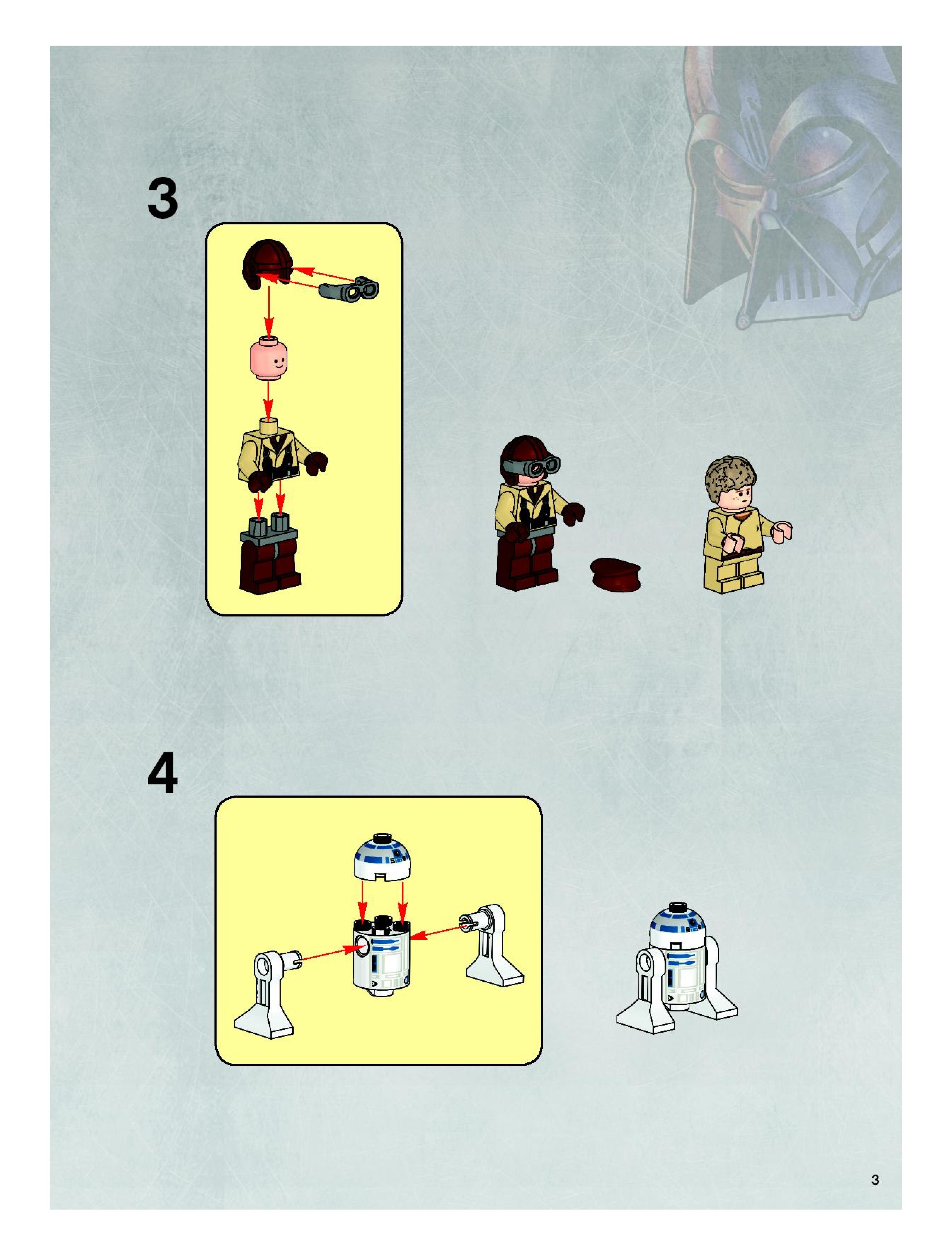 3

4

3