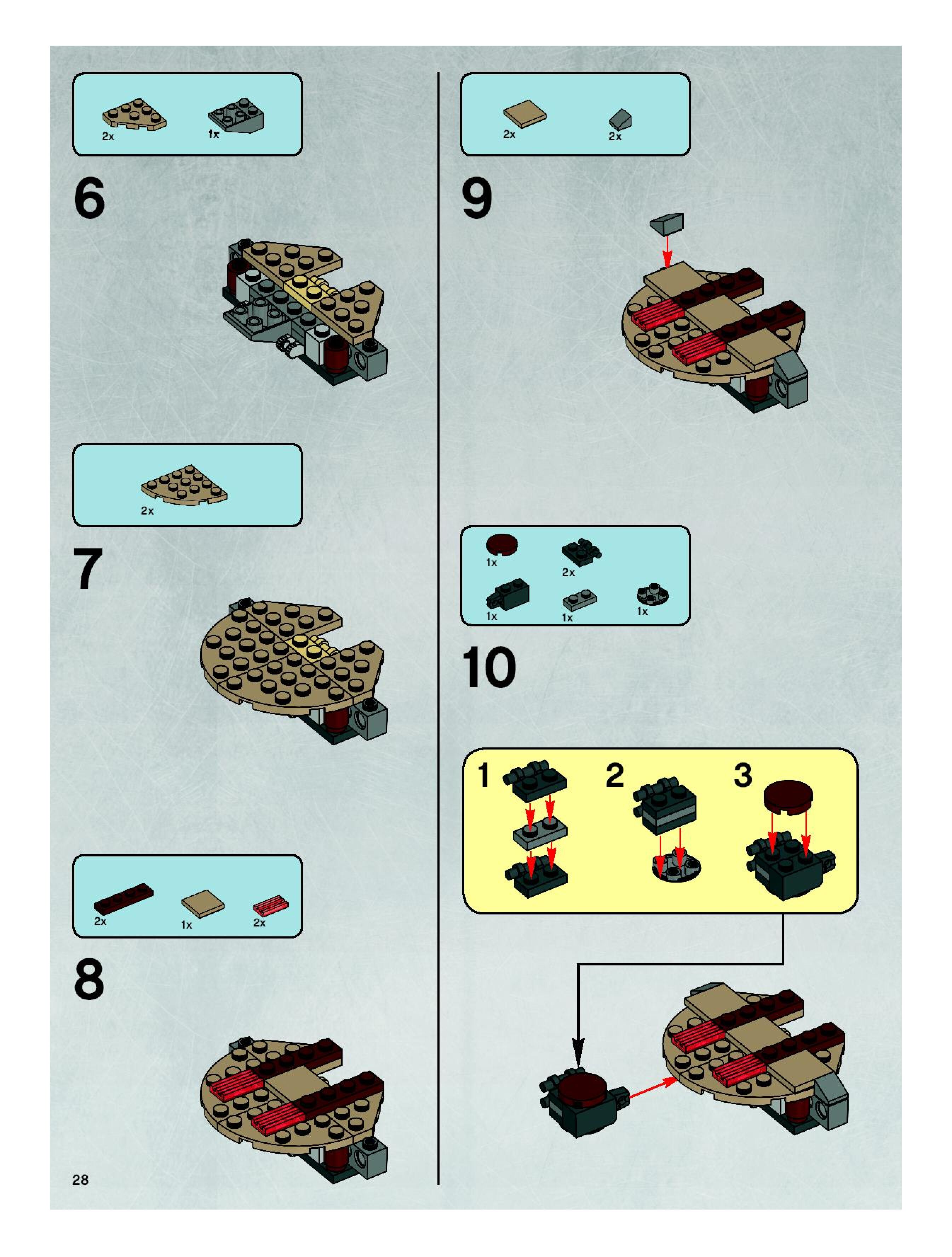 2x
1x

6

2x

7

2x
1x
2x

8

28

2x
2x

9

1x
2x
1x
1x
1x

10

1
2
3