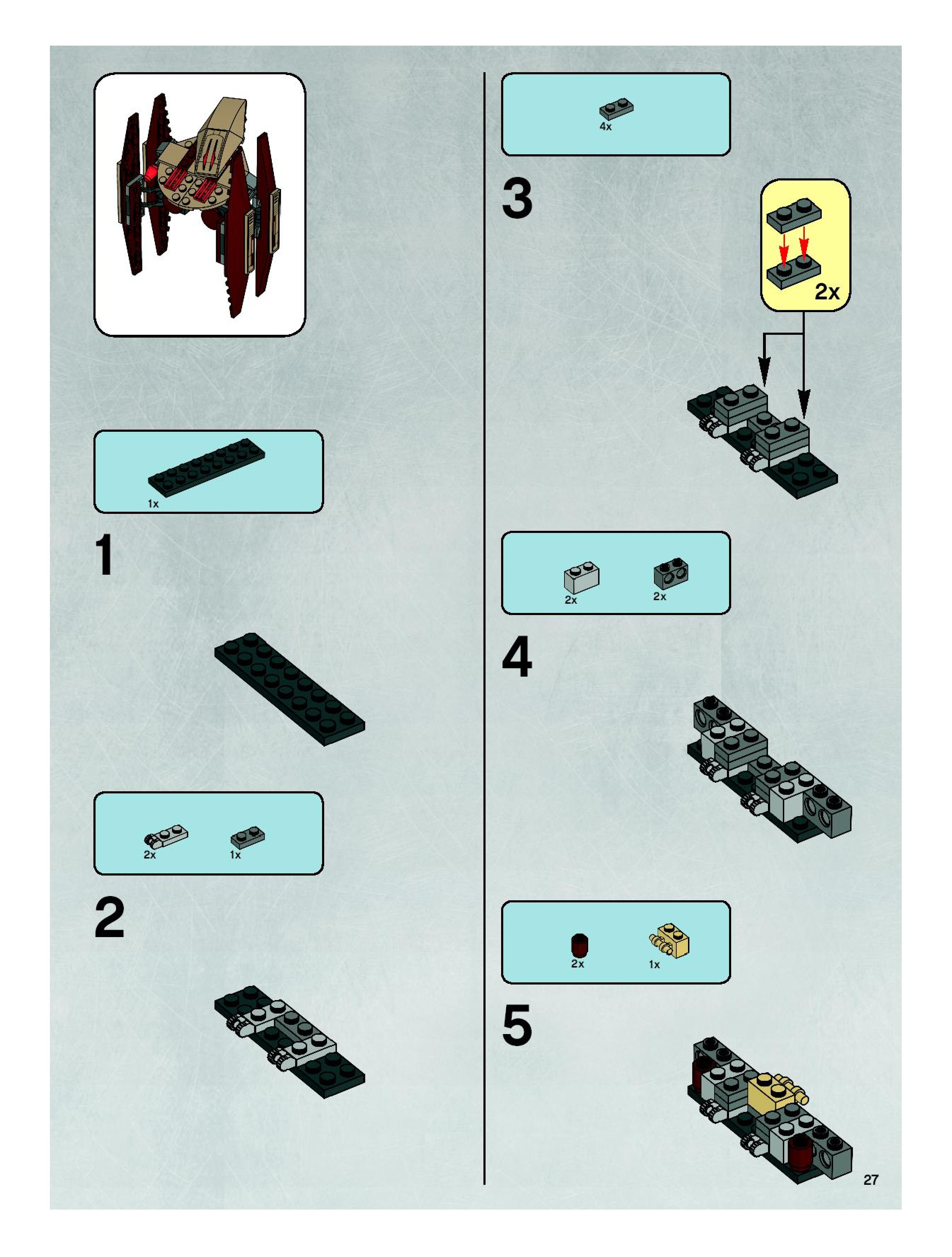 1x

1

2x 1x

2

4x

3

2x

2x 2x

4

2x 1x

5

27