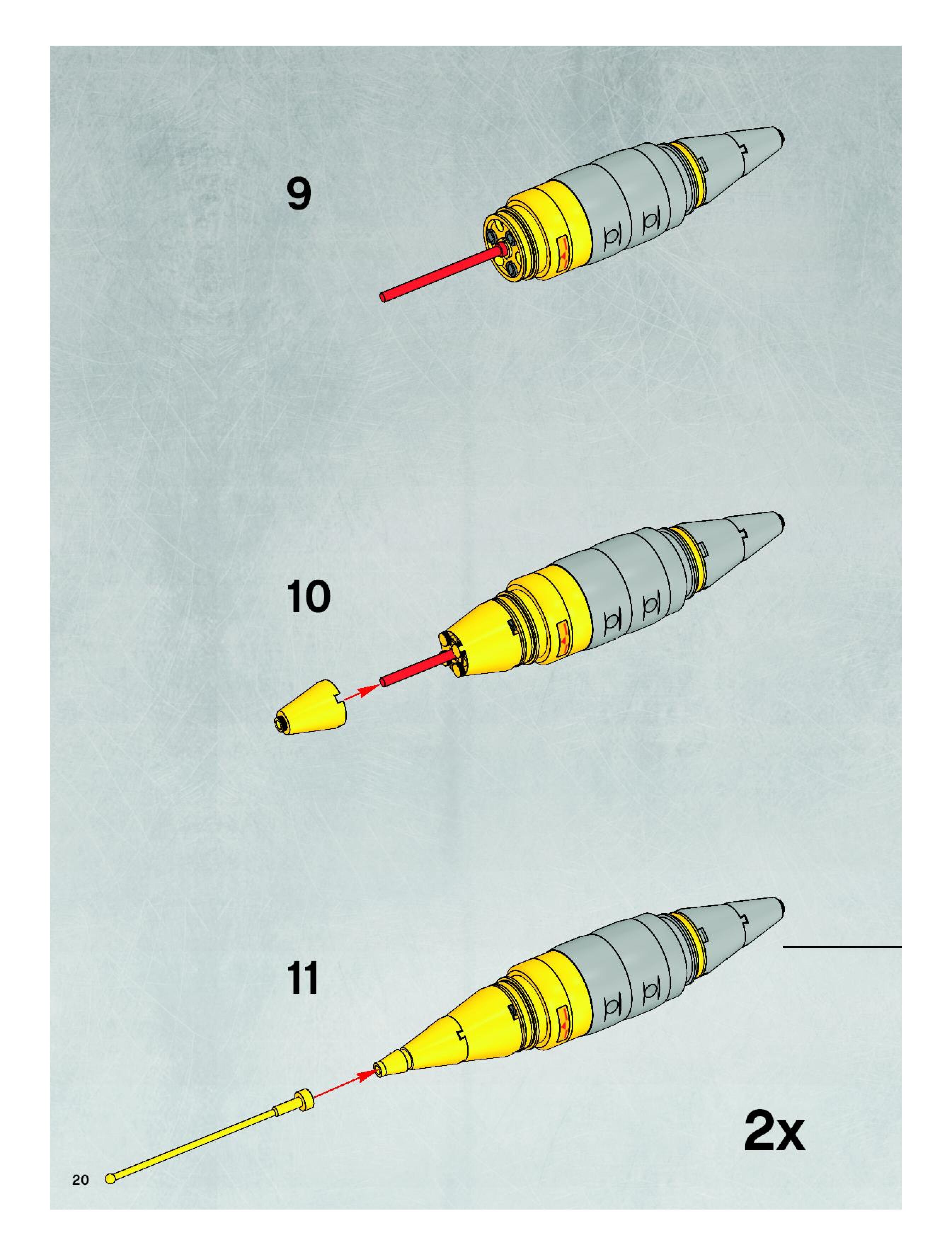 9

10

11

2x

20