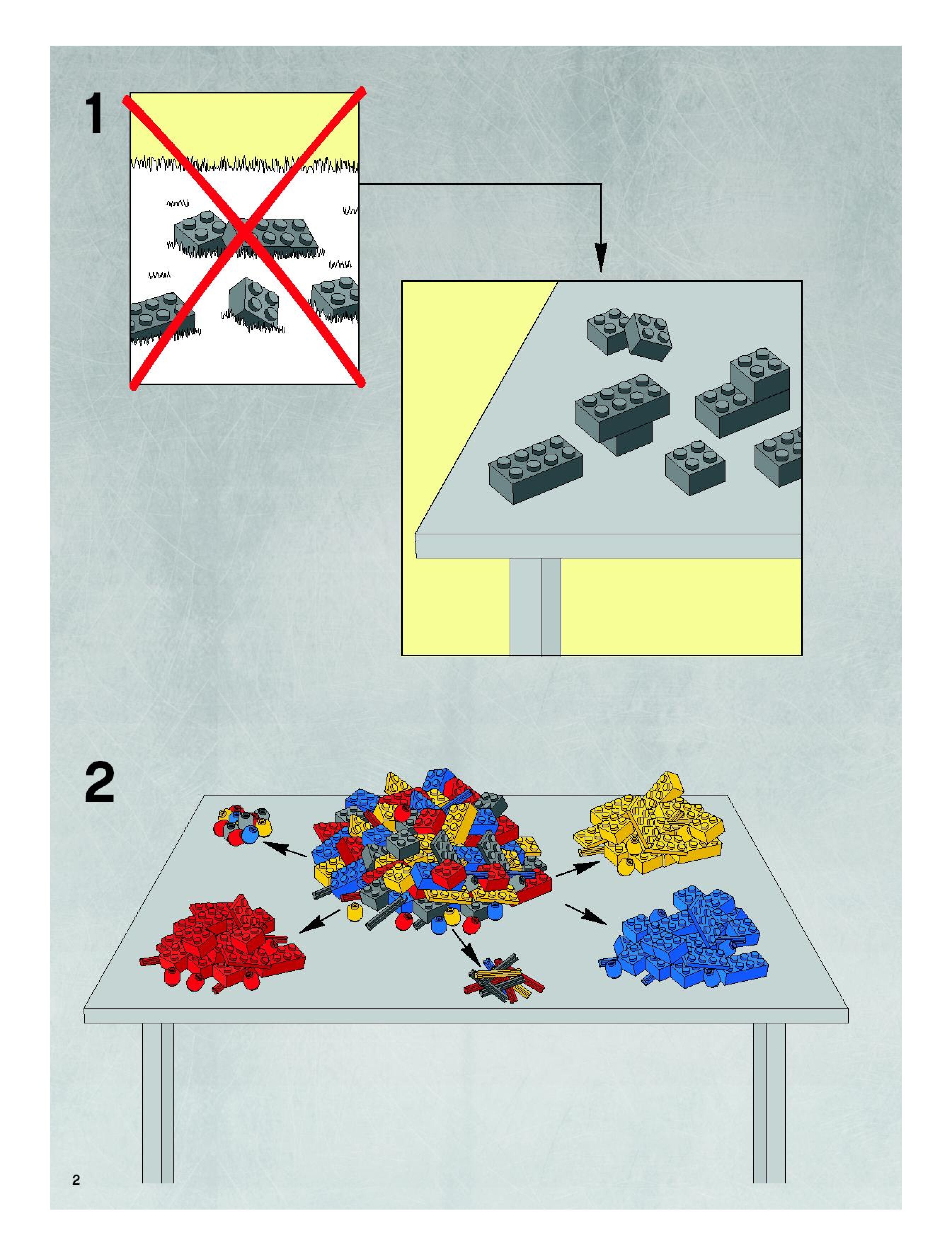 1

2

2