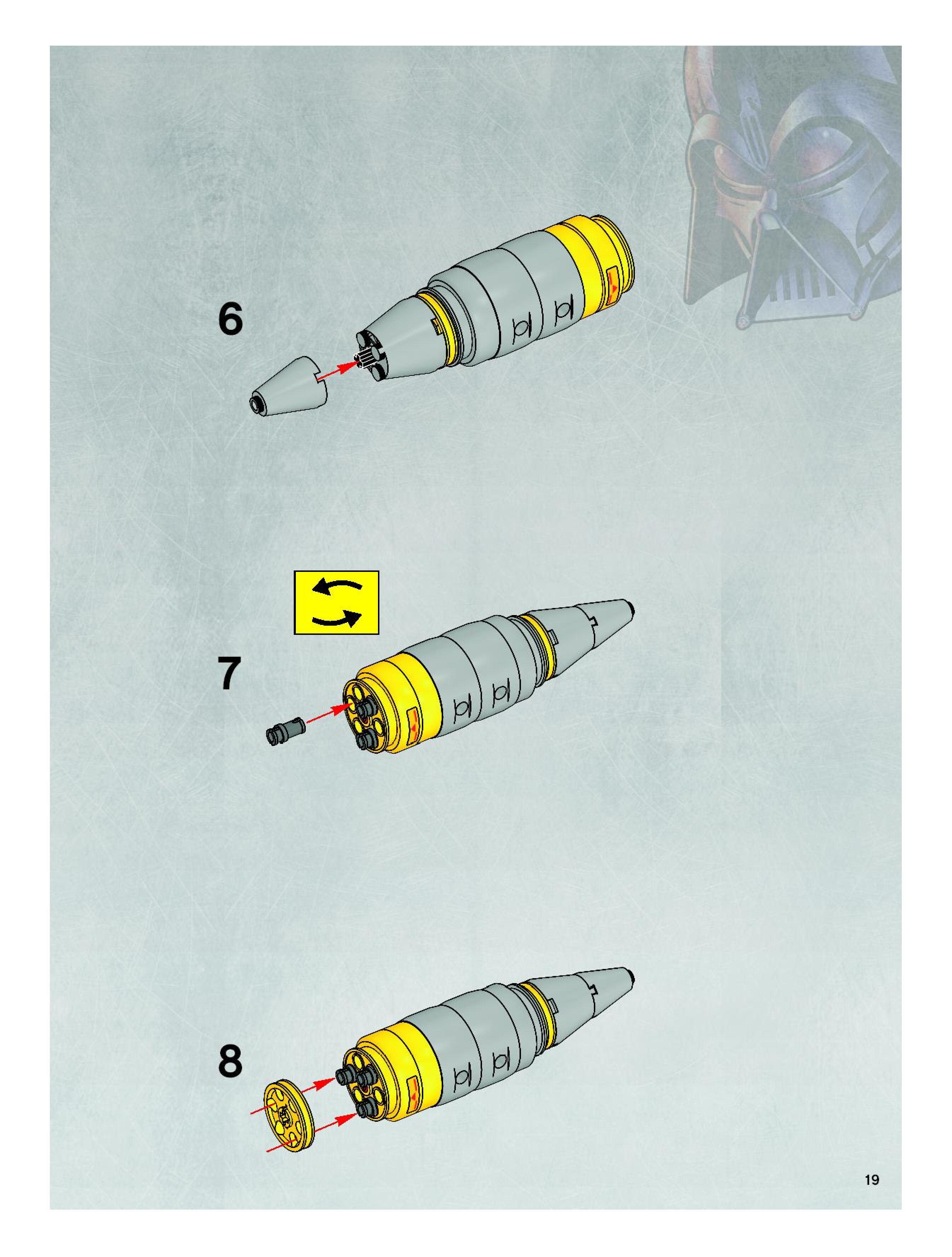 6

7

8

19