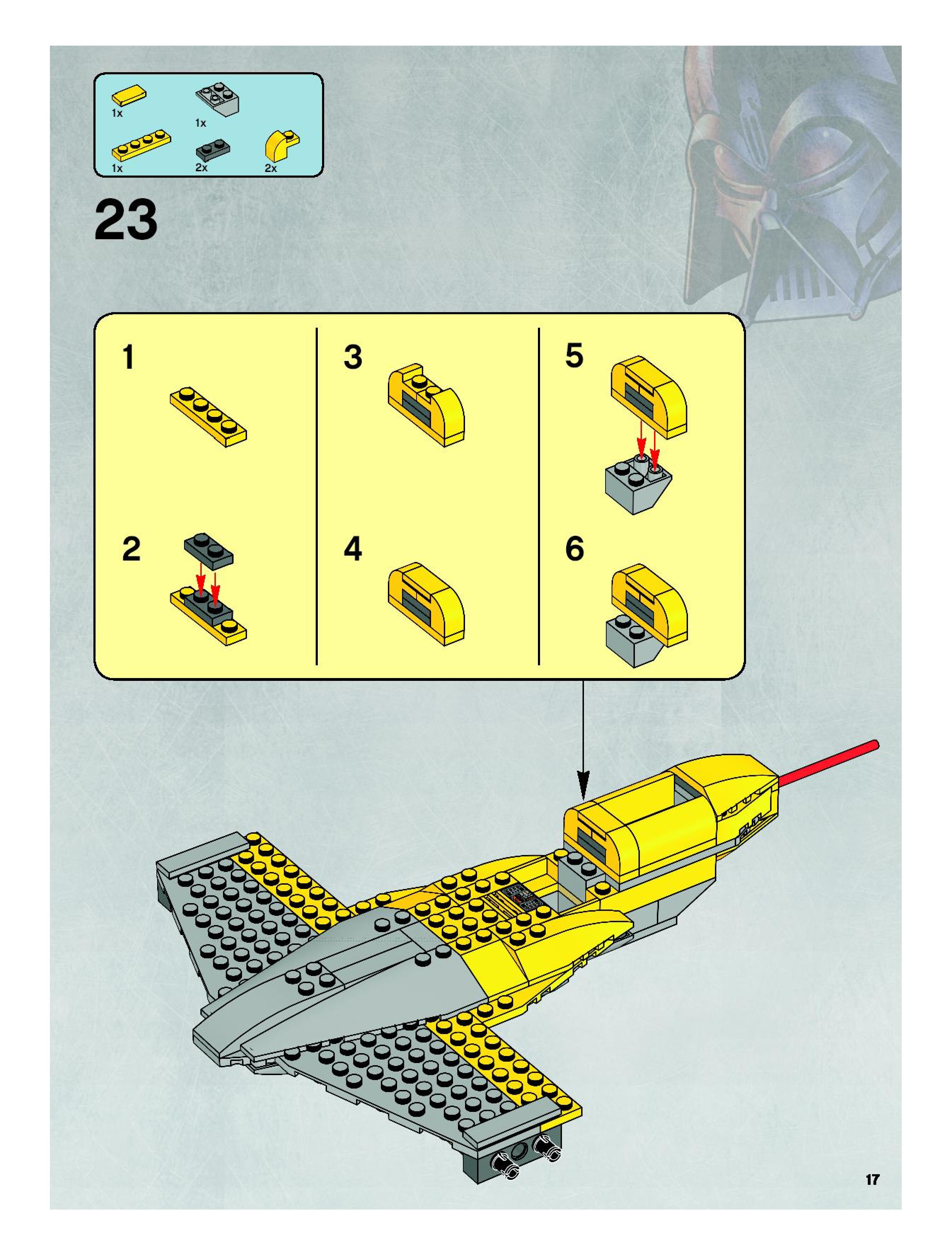 1x
1x
1x
2x
2x

23

1
2
3
4
5
6

17