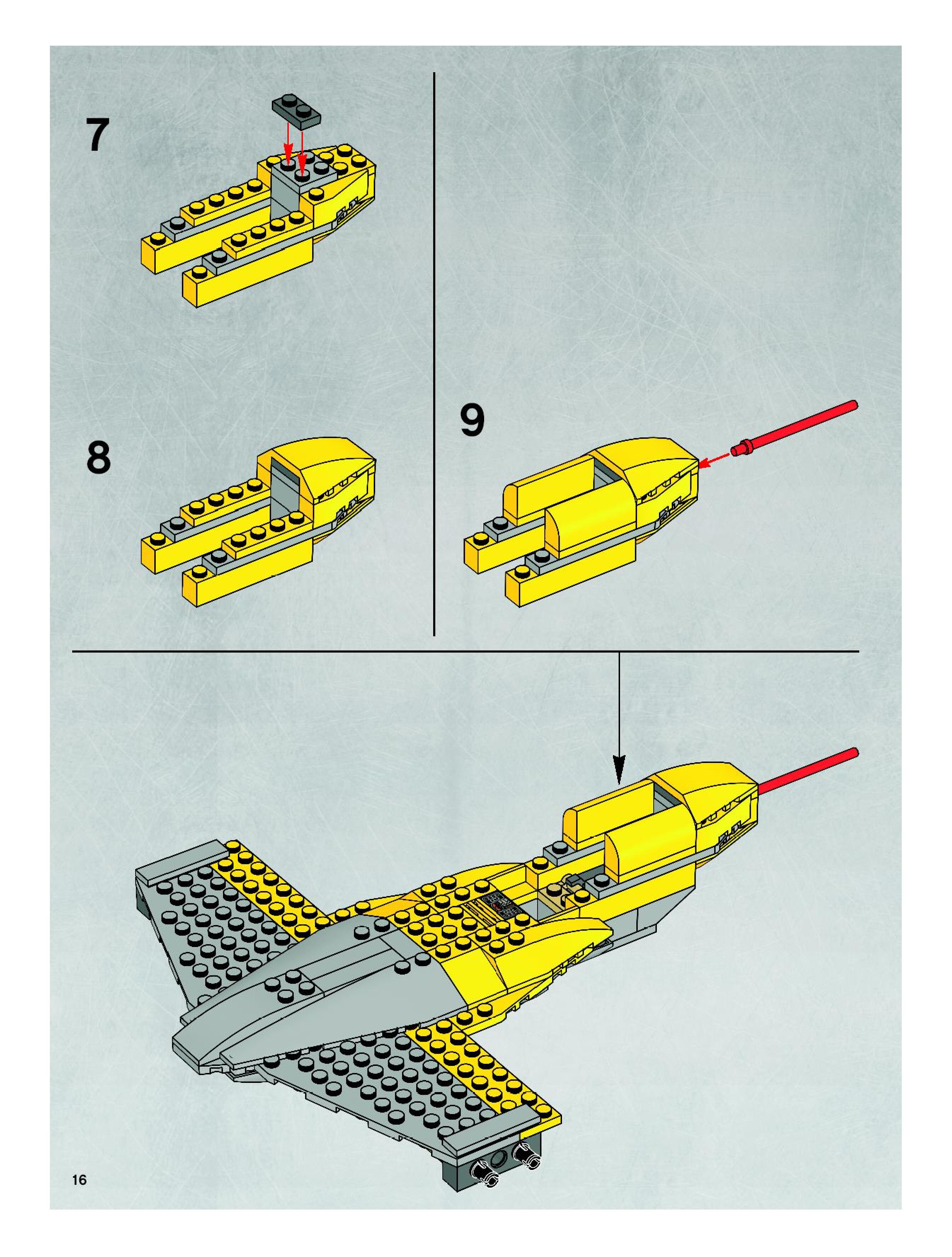 7

8

9

16