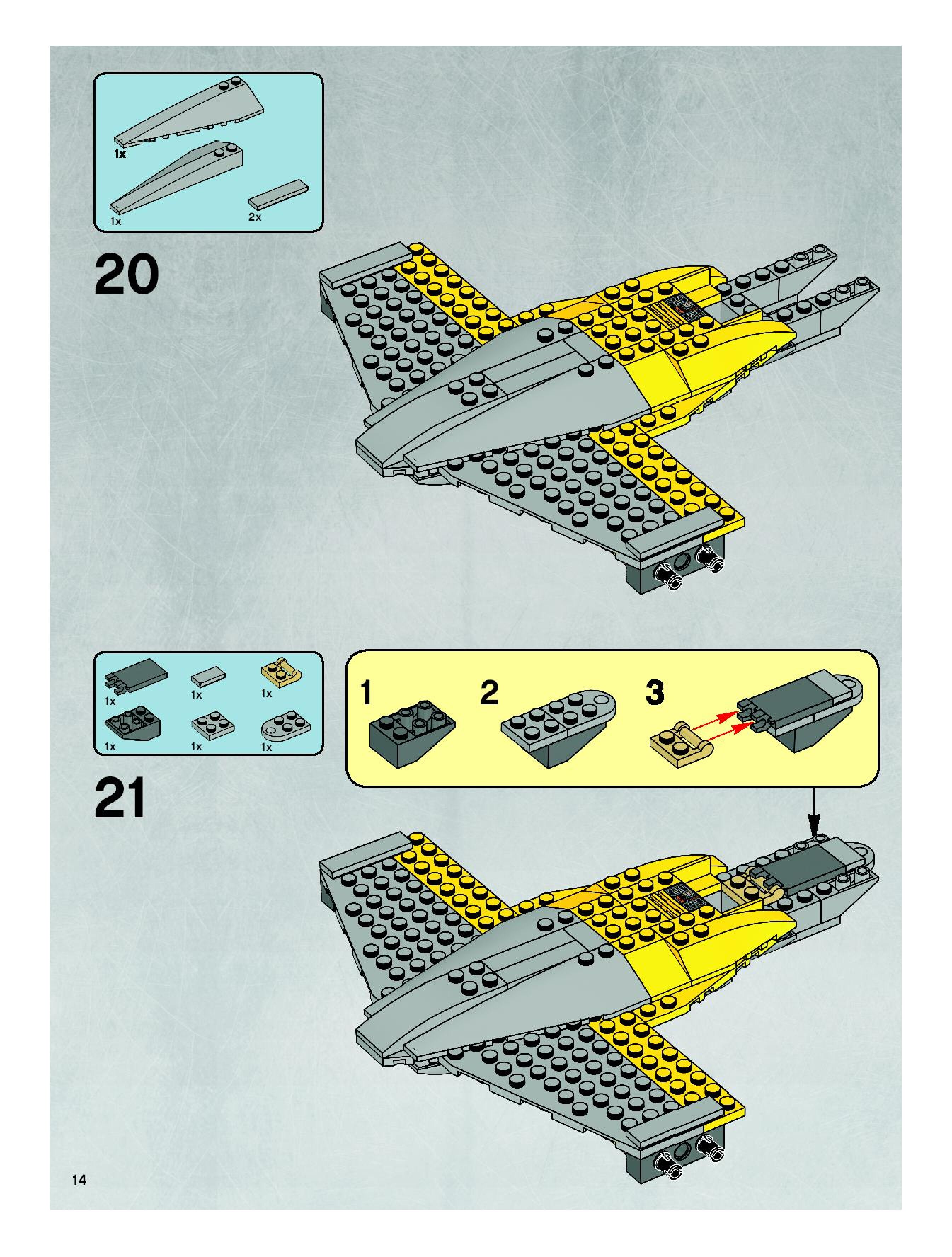 1x
1x
2x

20

1x
1x
1x
1x
1x
1x

21

1
2
3

14