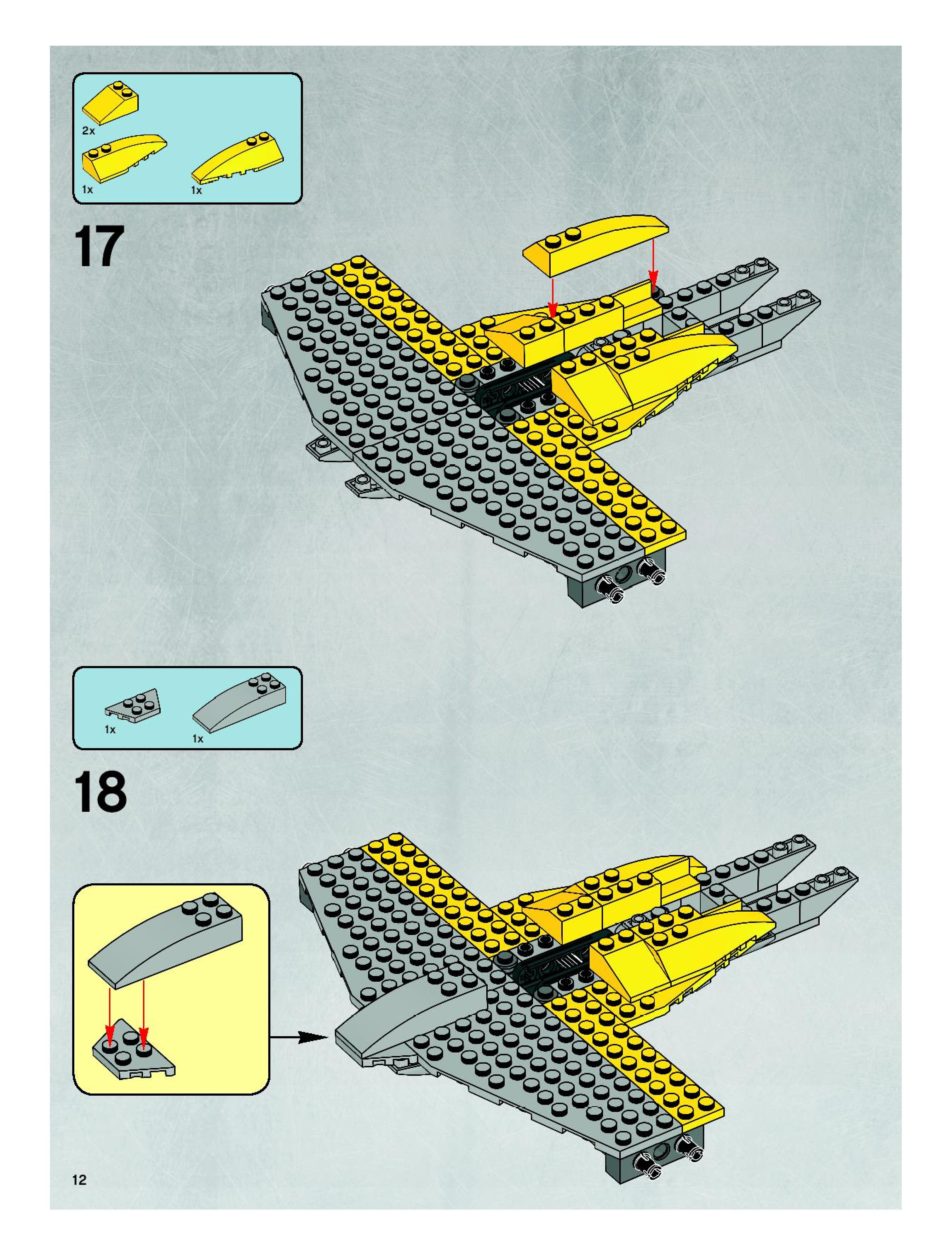 2x

1x

1x

17

1x

1x

18

12