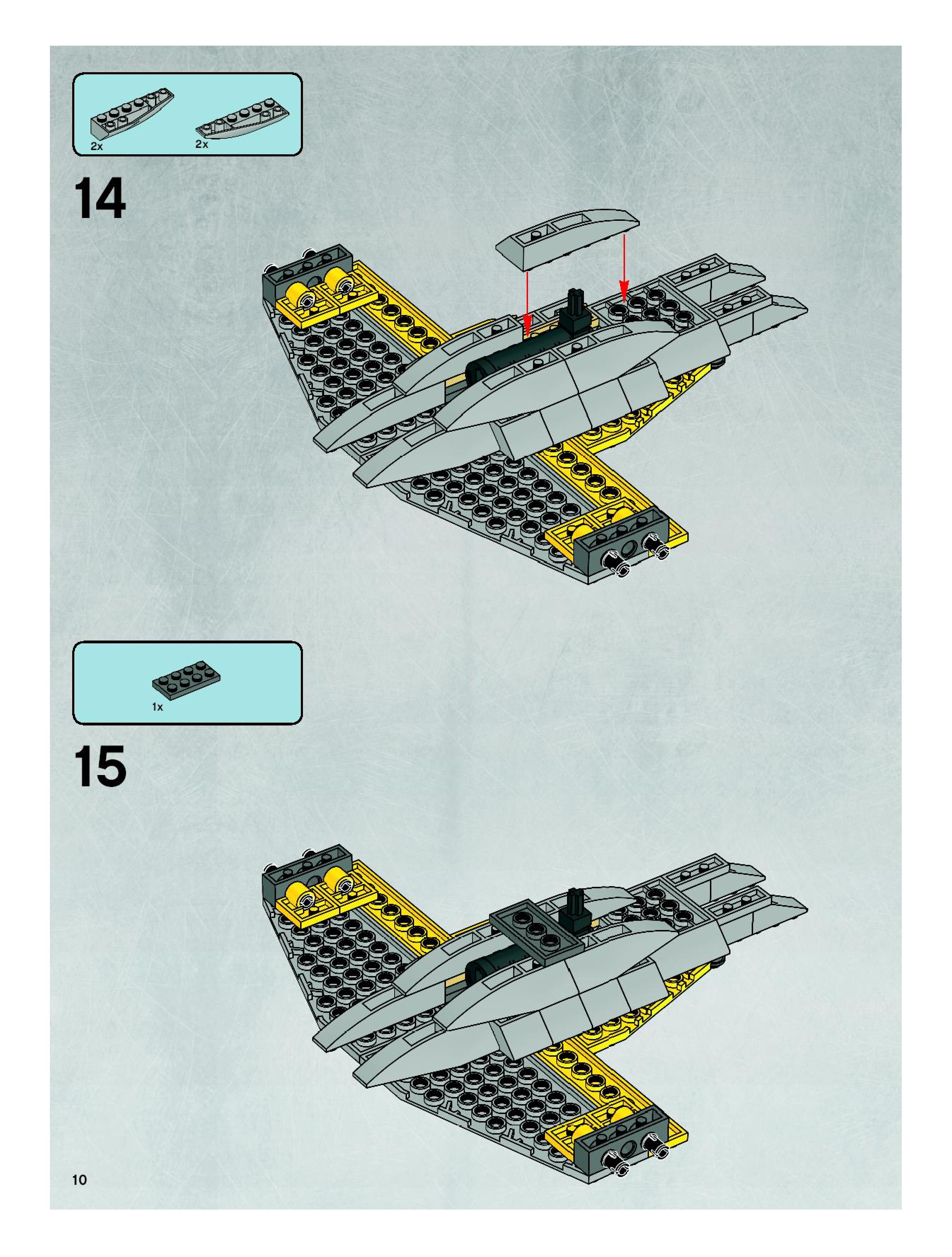 2x

2x

14

1x

15

10