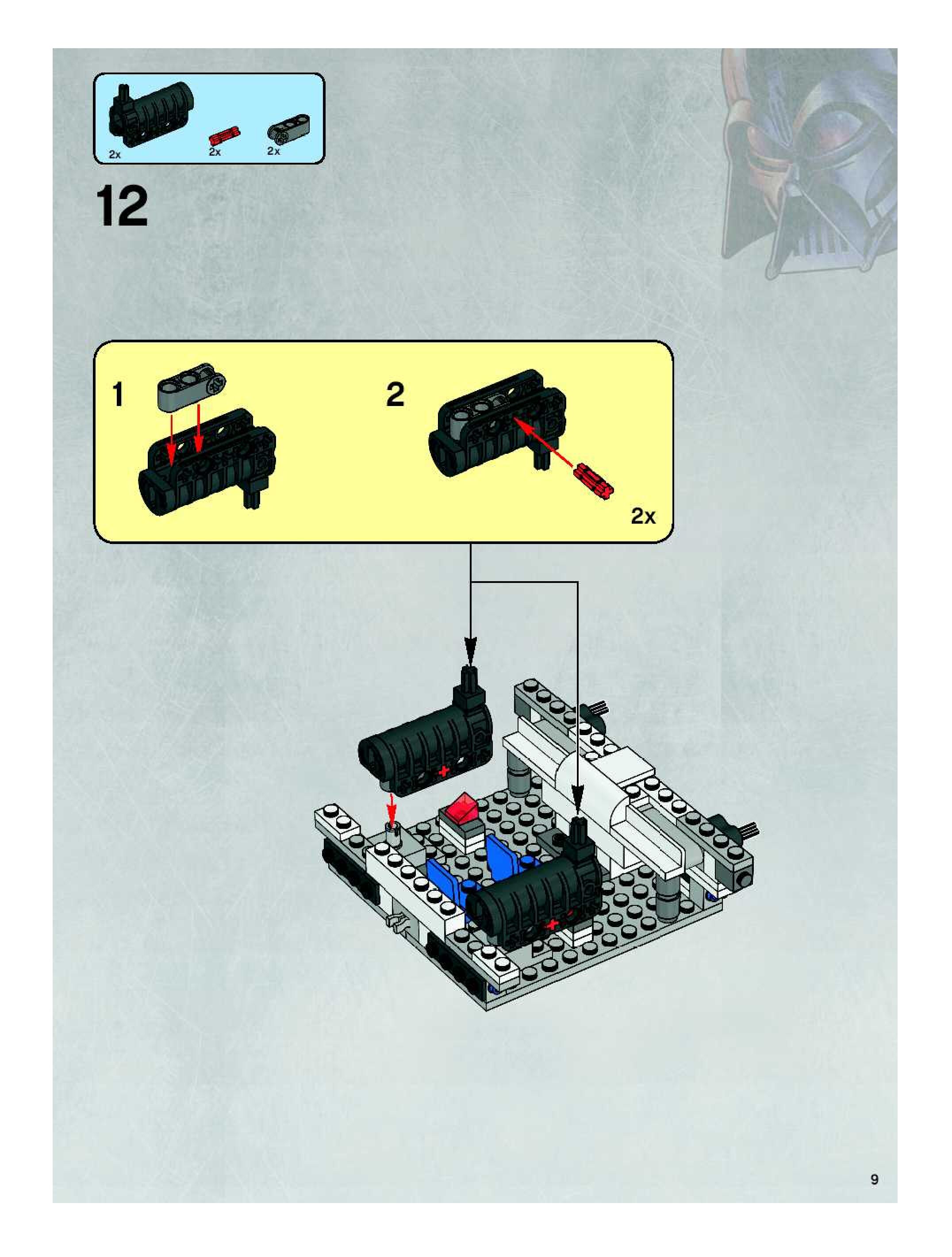 2x
2x
2x

12

1

2

2x

9