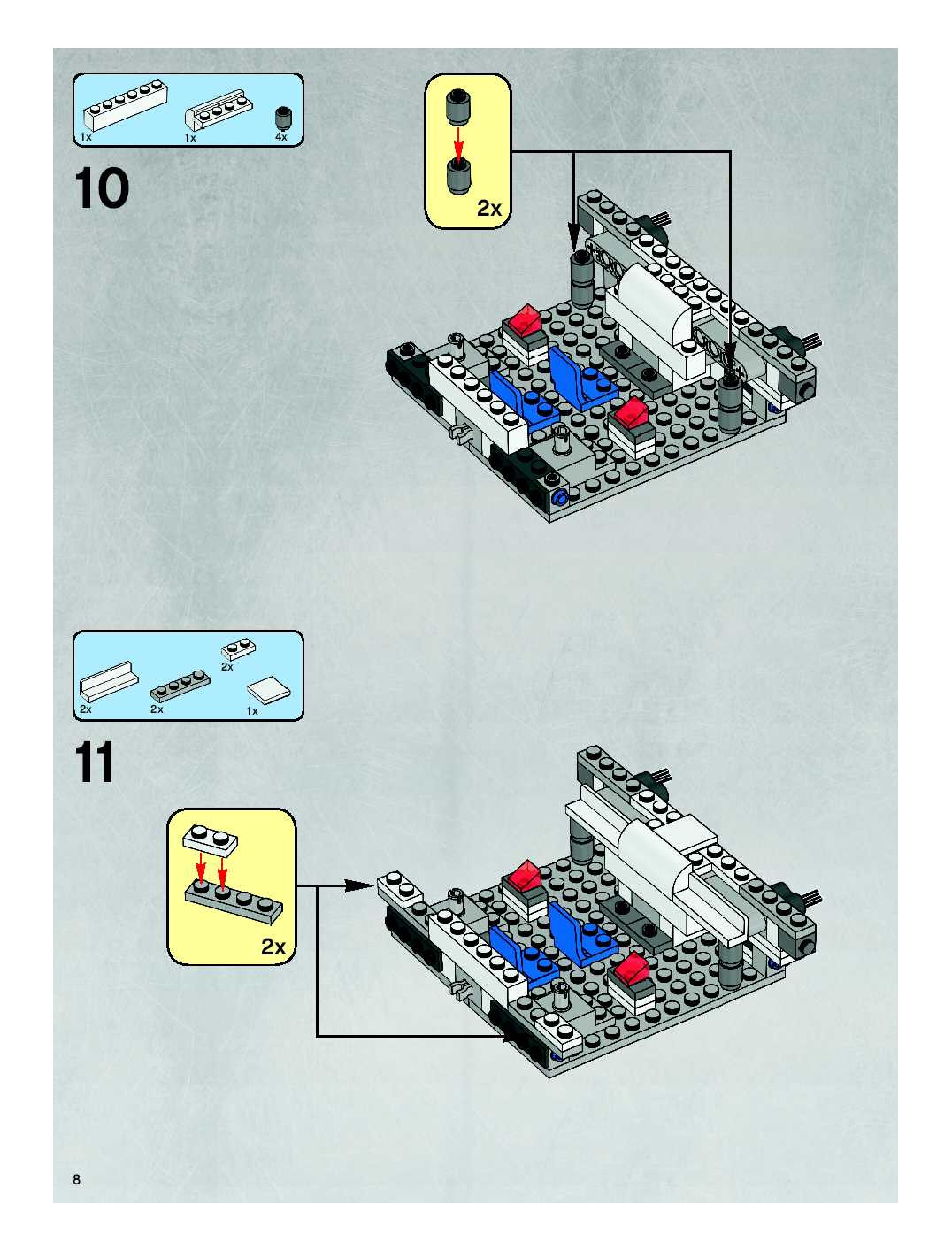 1x
1x
4x

10

2x

2x
2x
2x
1x

11

2x

8