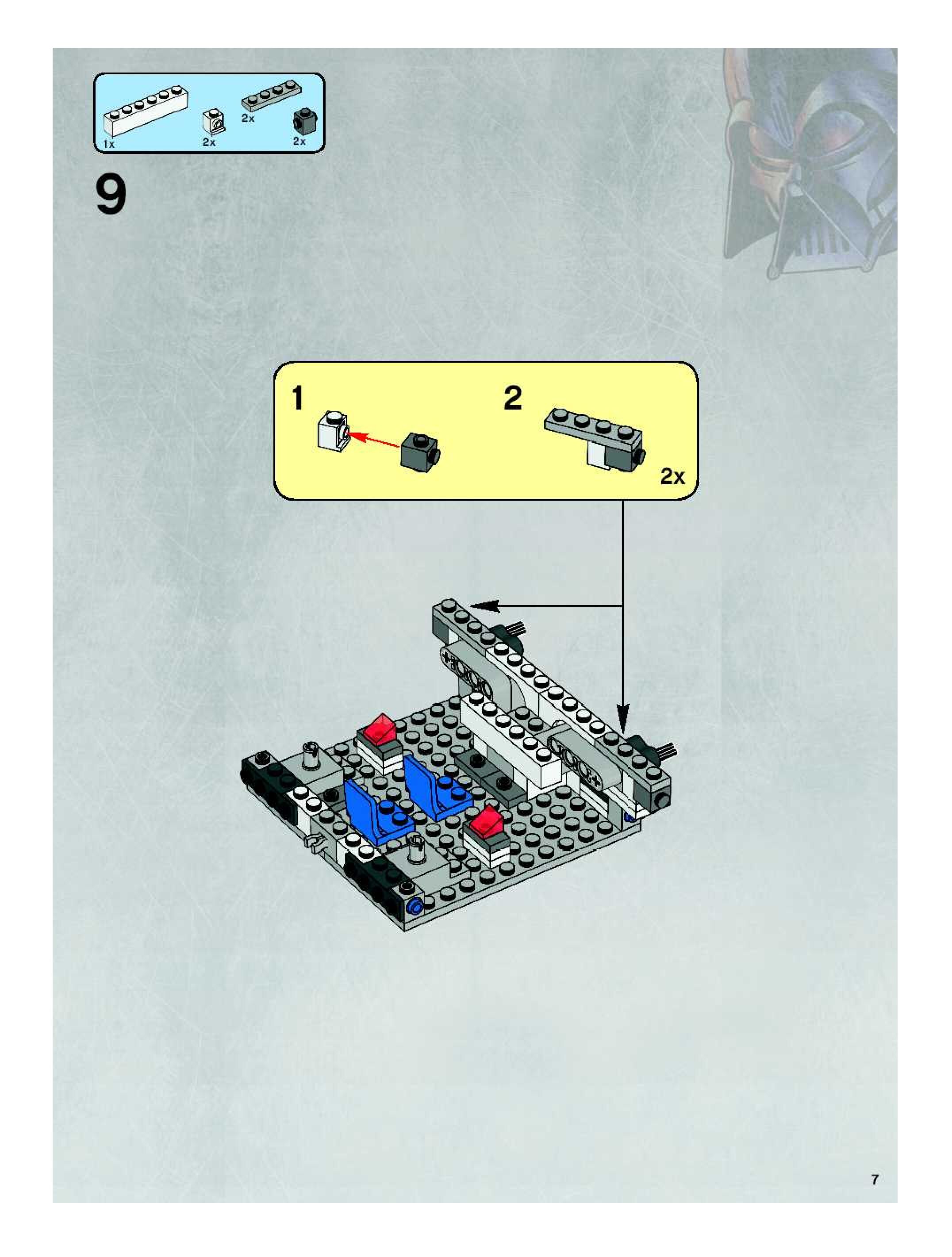 1x
2x
2x
2x

9

1

2

2x

7