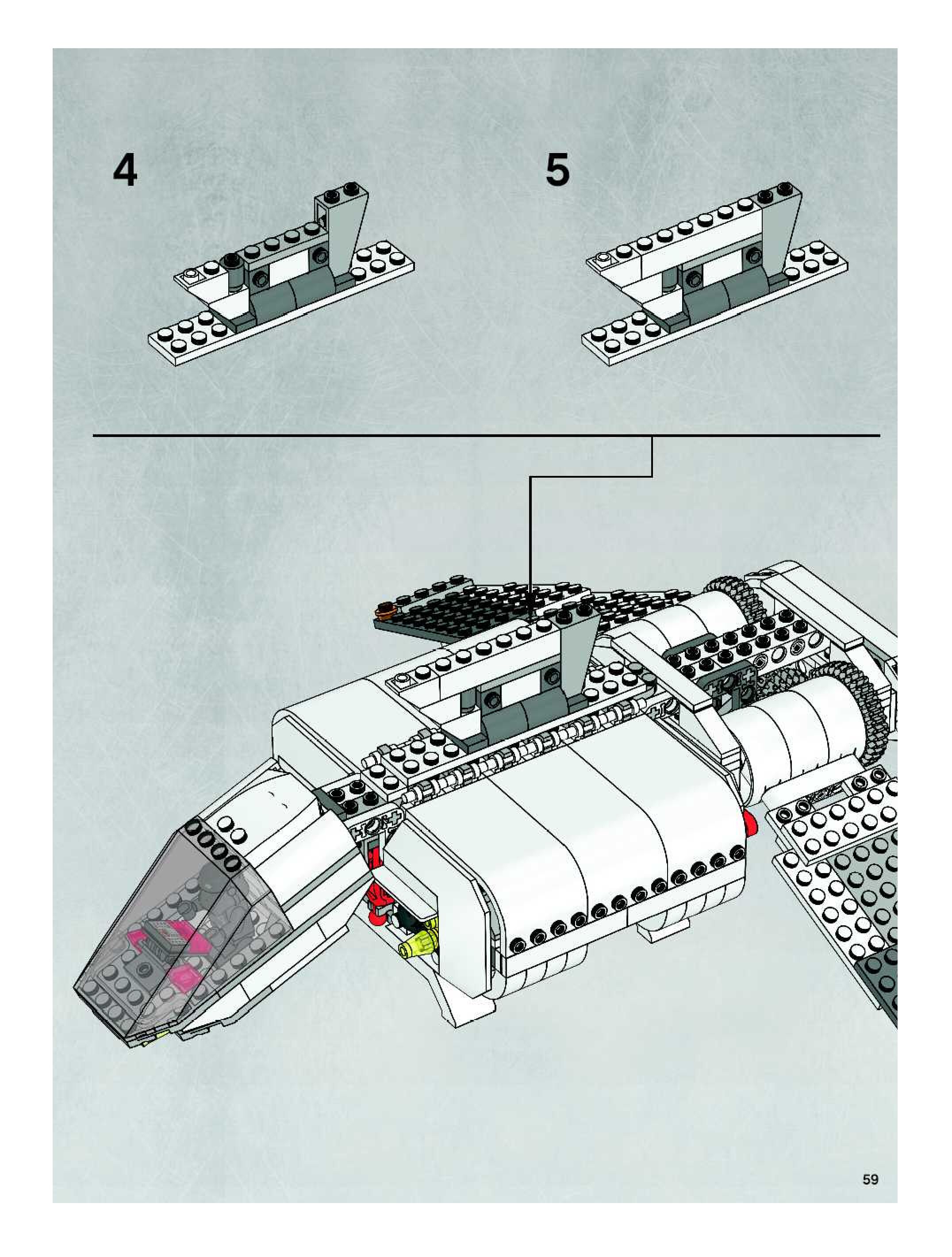 4

5

59