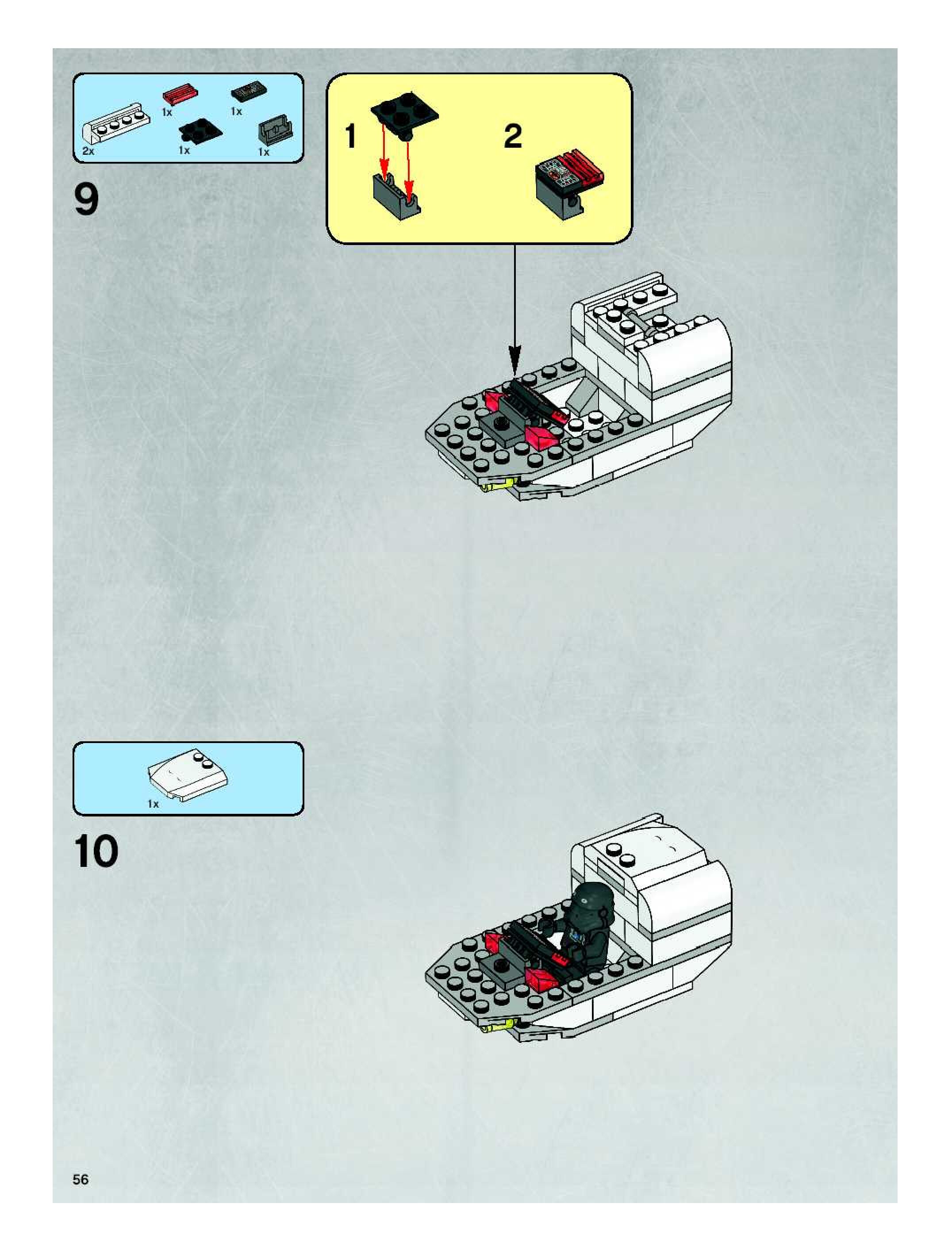 1x 1x
2x 1x 1x

9

1 2

1x

10

56