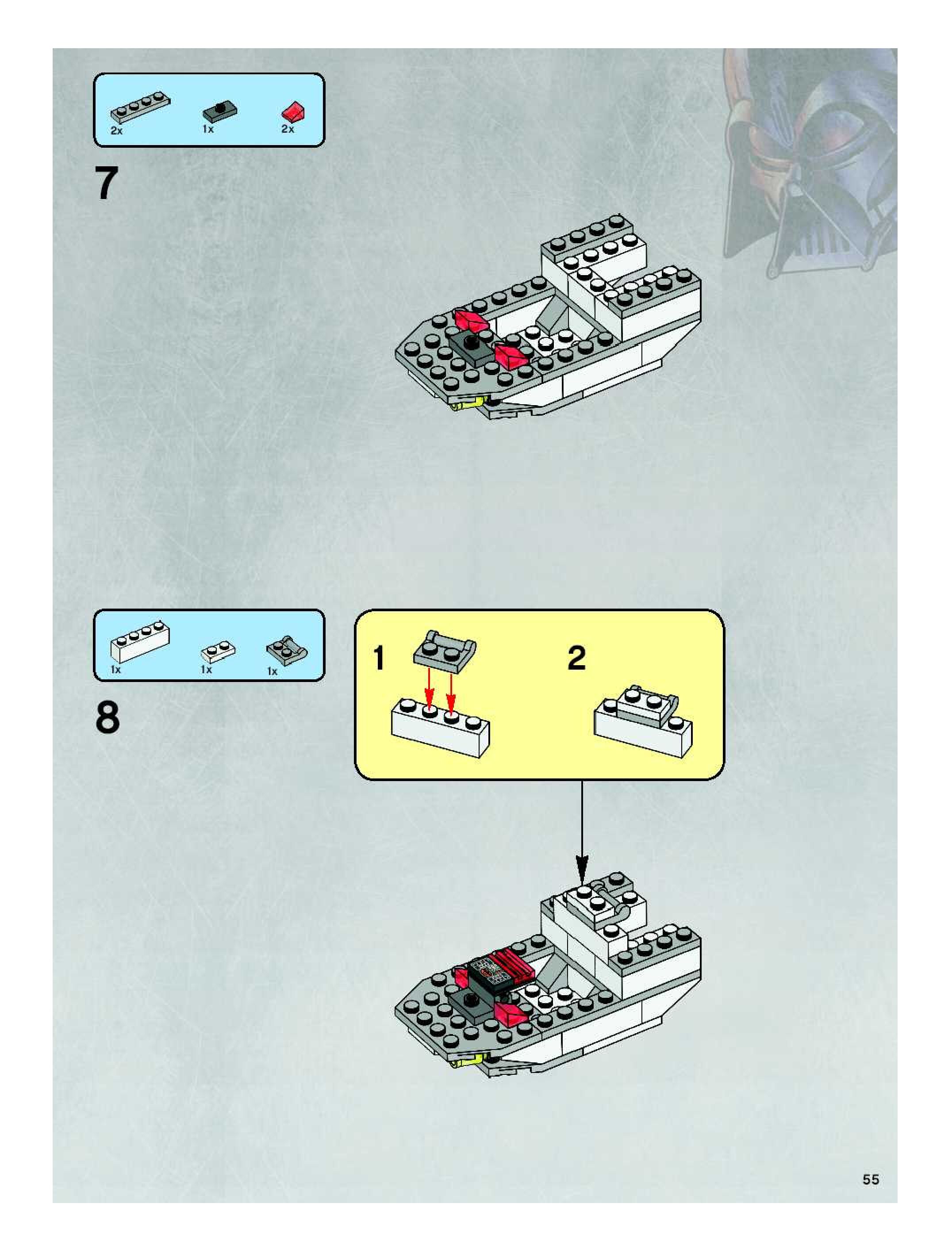 2x
1x
2x

7

1x
1x
1x

8

1

2

55