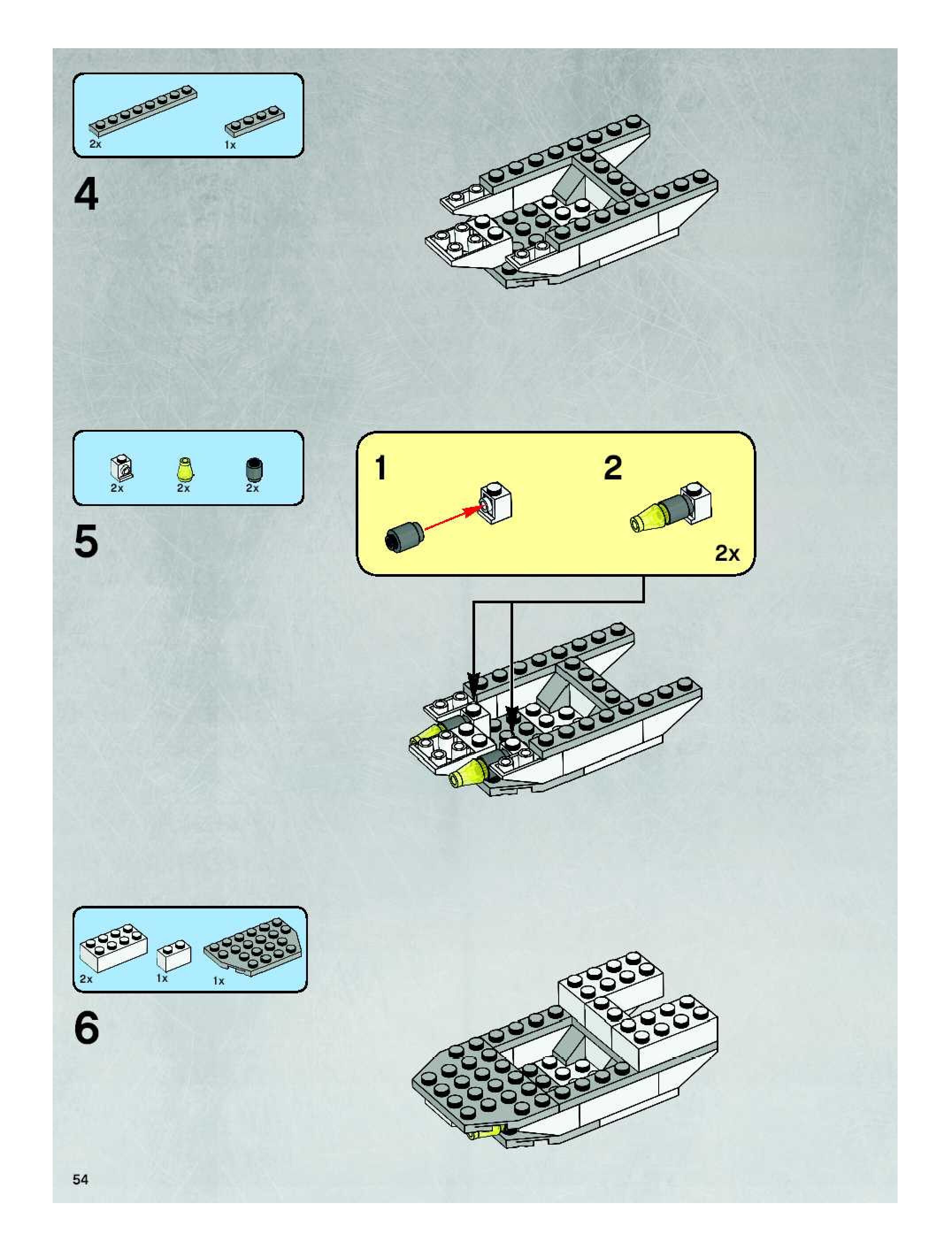 2x
1x

4

2x
2x
2x

5

1

2

2x

2x
1x
1x

6

54