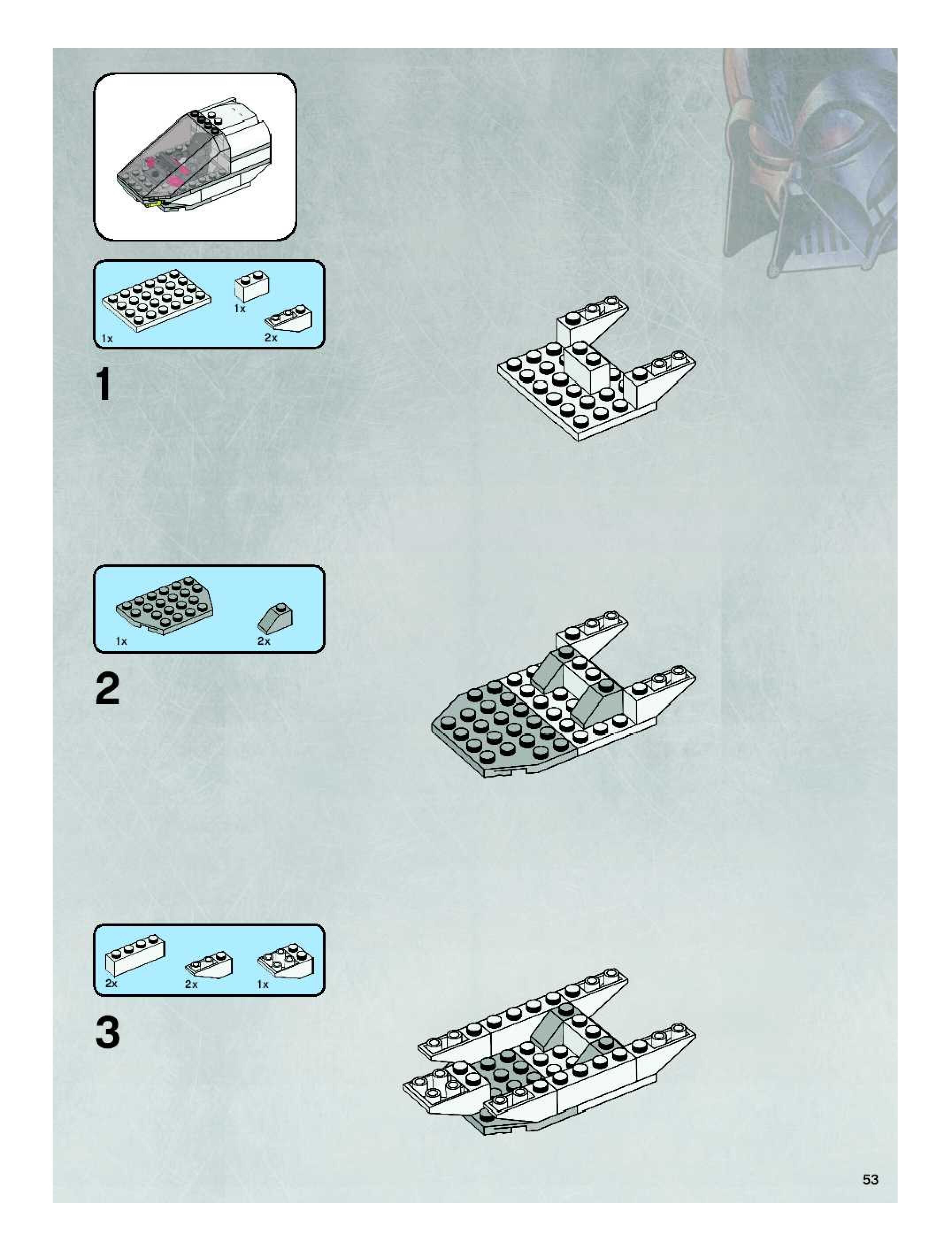 1x
1x
2x

1

1x
2x

2

2x
2x
1x

3

53