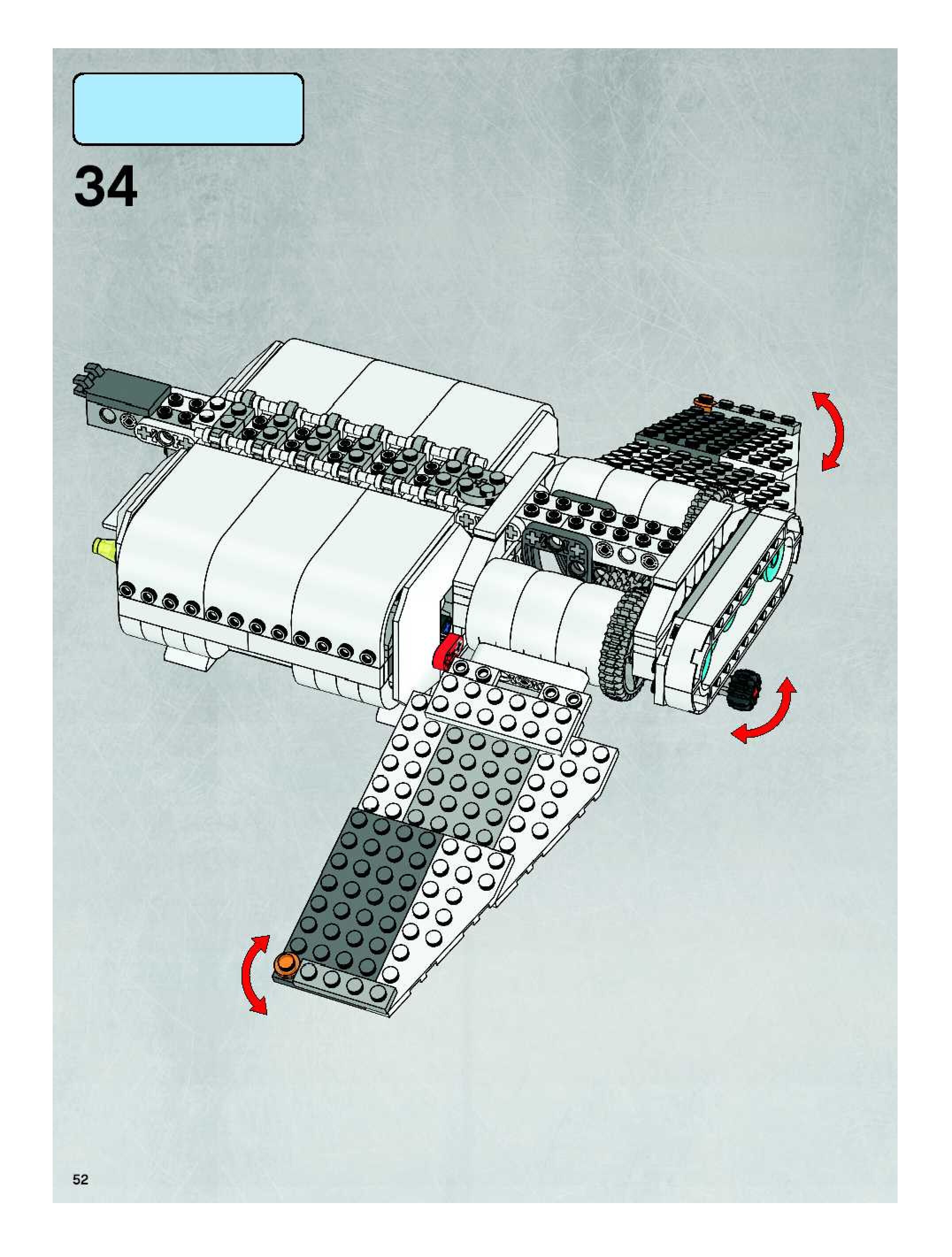 34

52