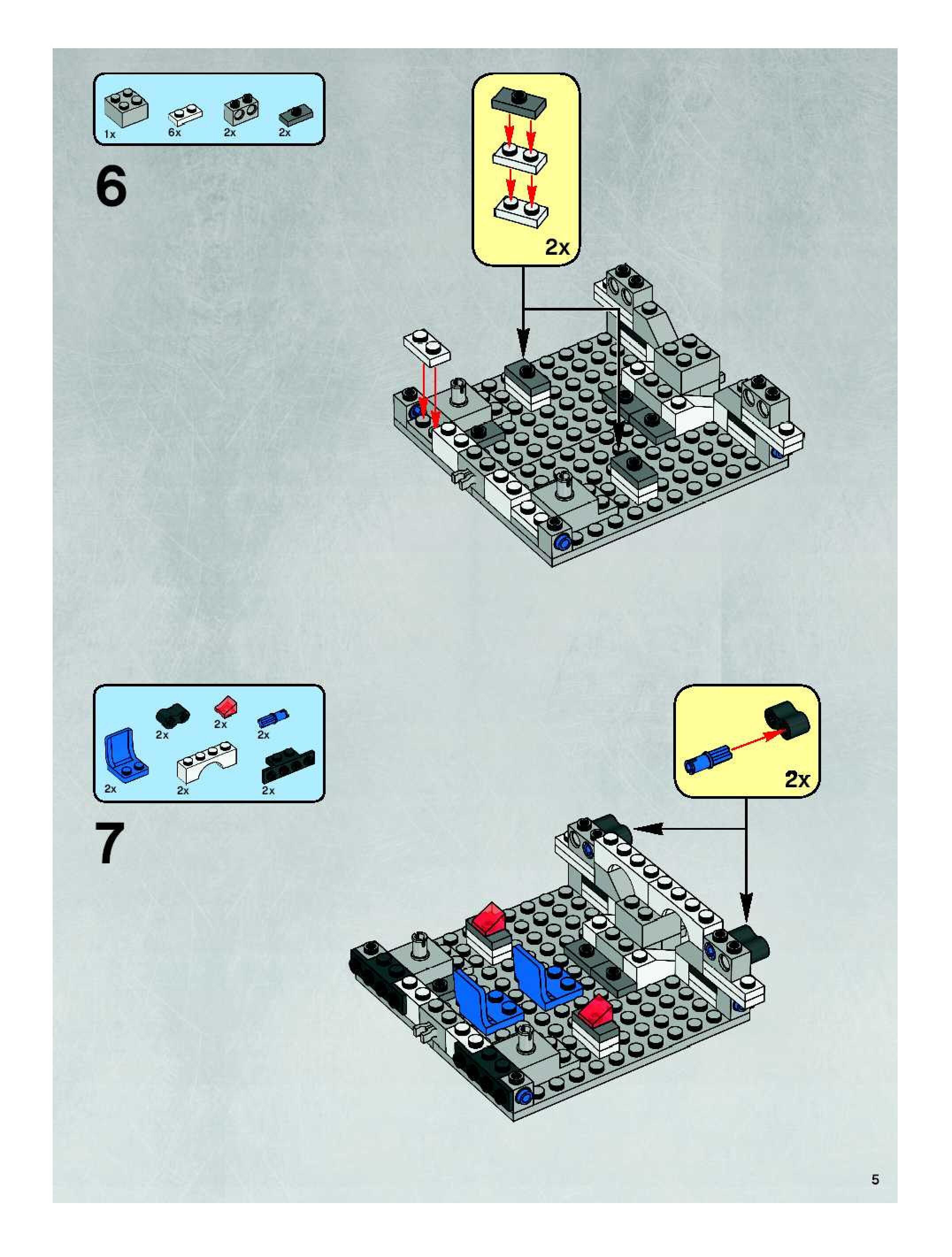 1x 6x 2x 2x

6

2x

2x 2x 2x
2x 2x 2x

7

2x

5