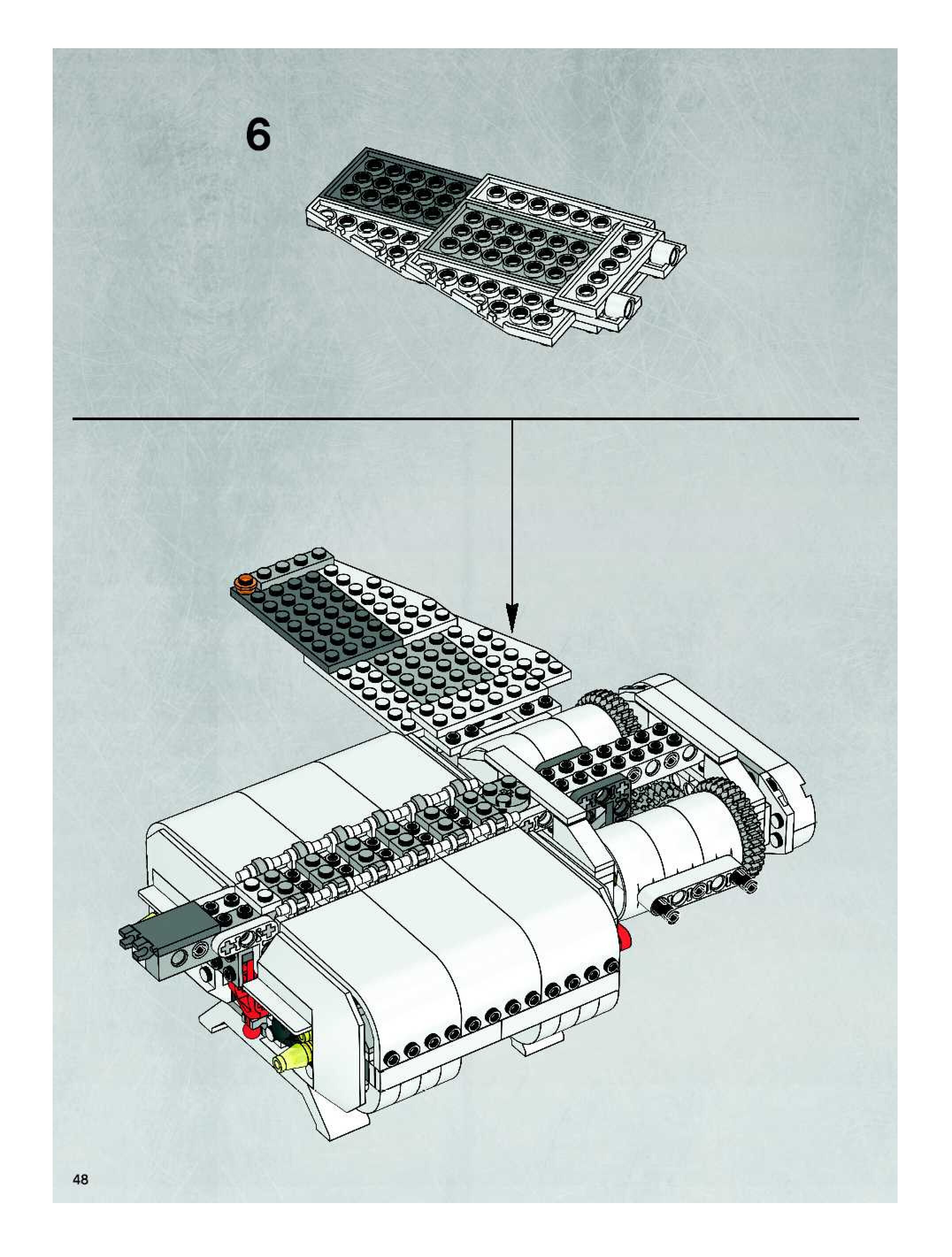 6

48