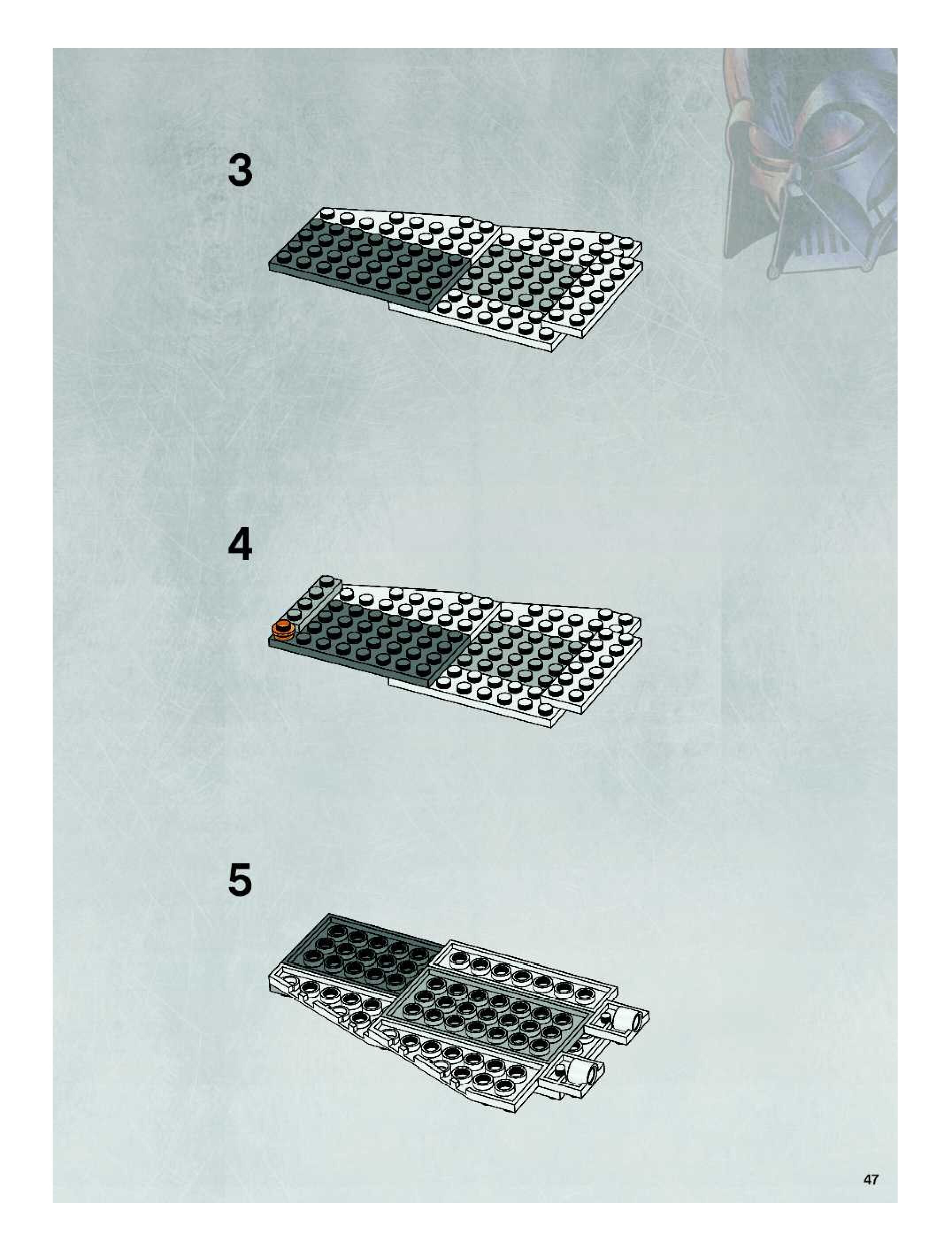 3

4

5

47