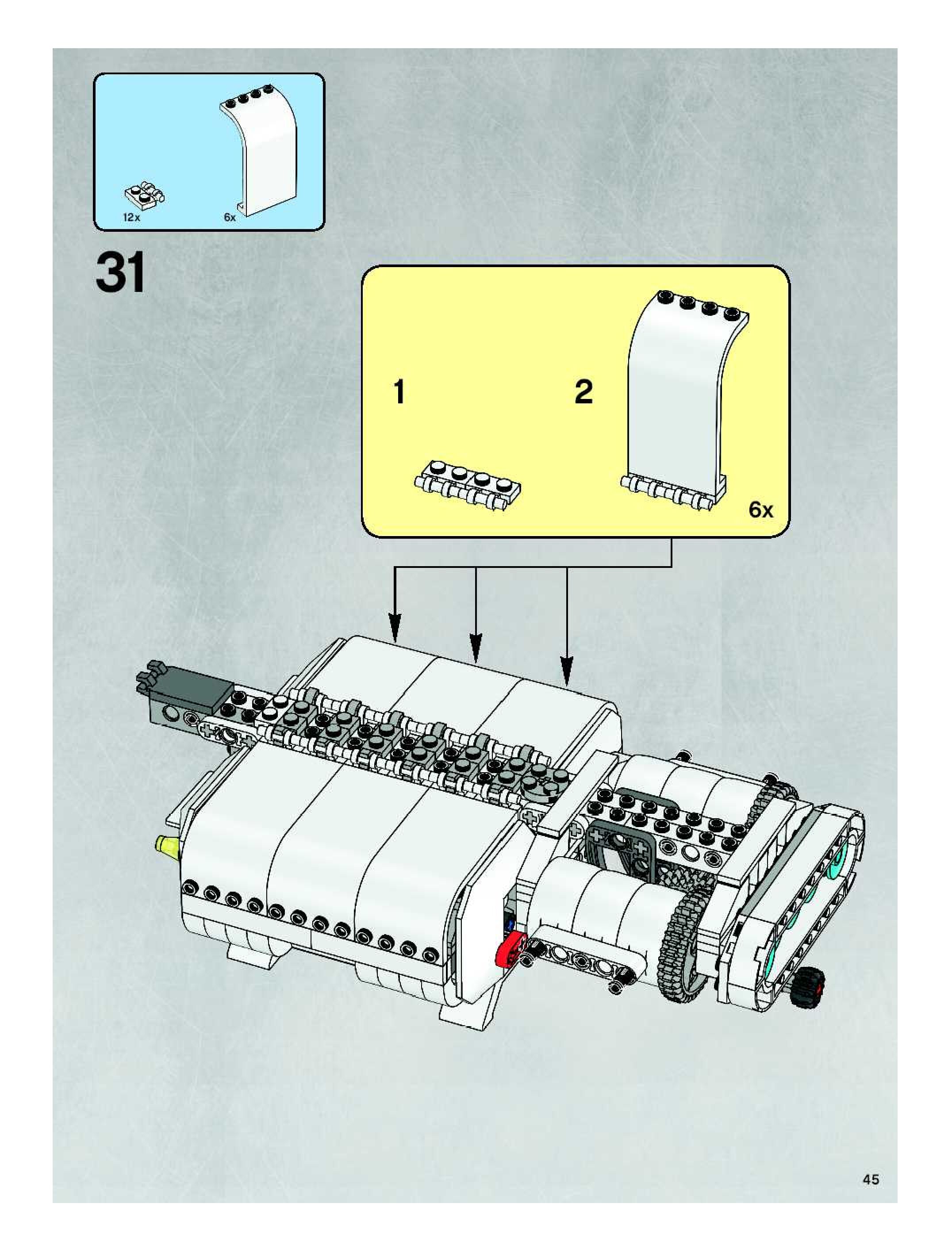 12x

6x

31

1

2

6x

45