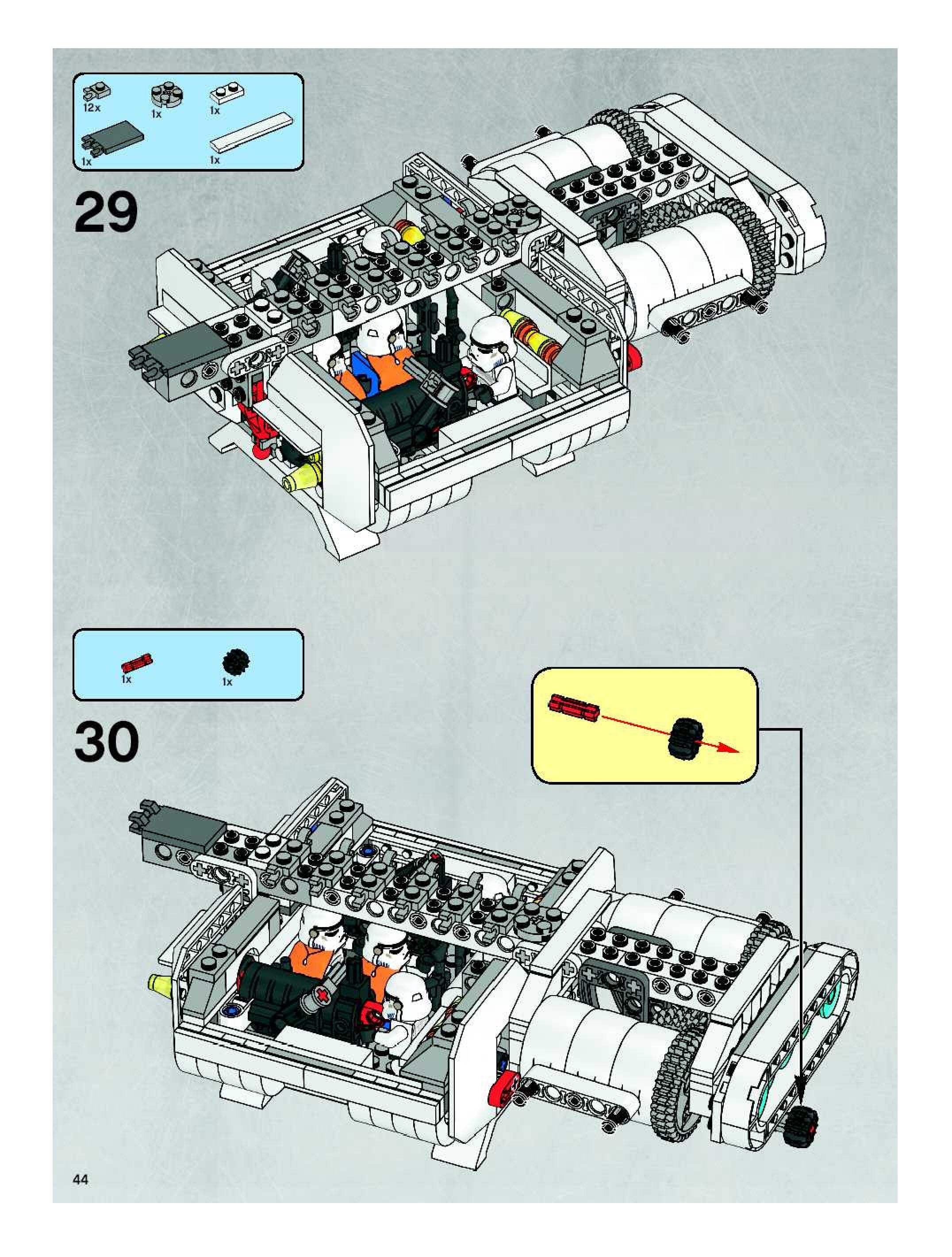 12x
1x
1x
1x
1x

29

1x
1x

30

44