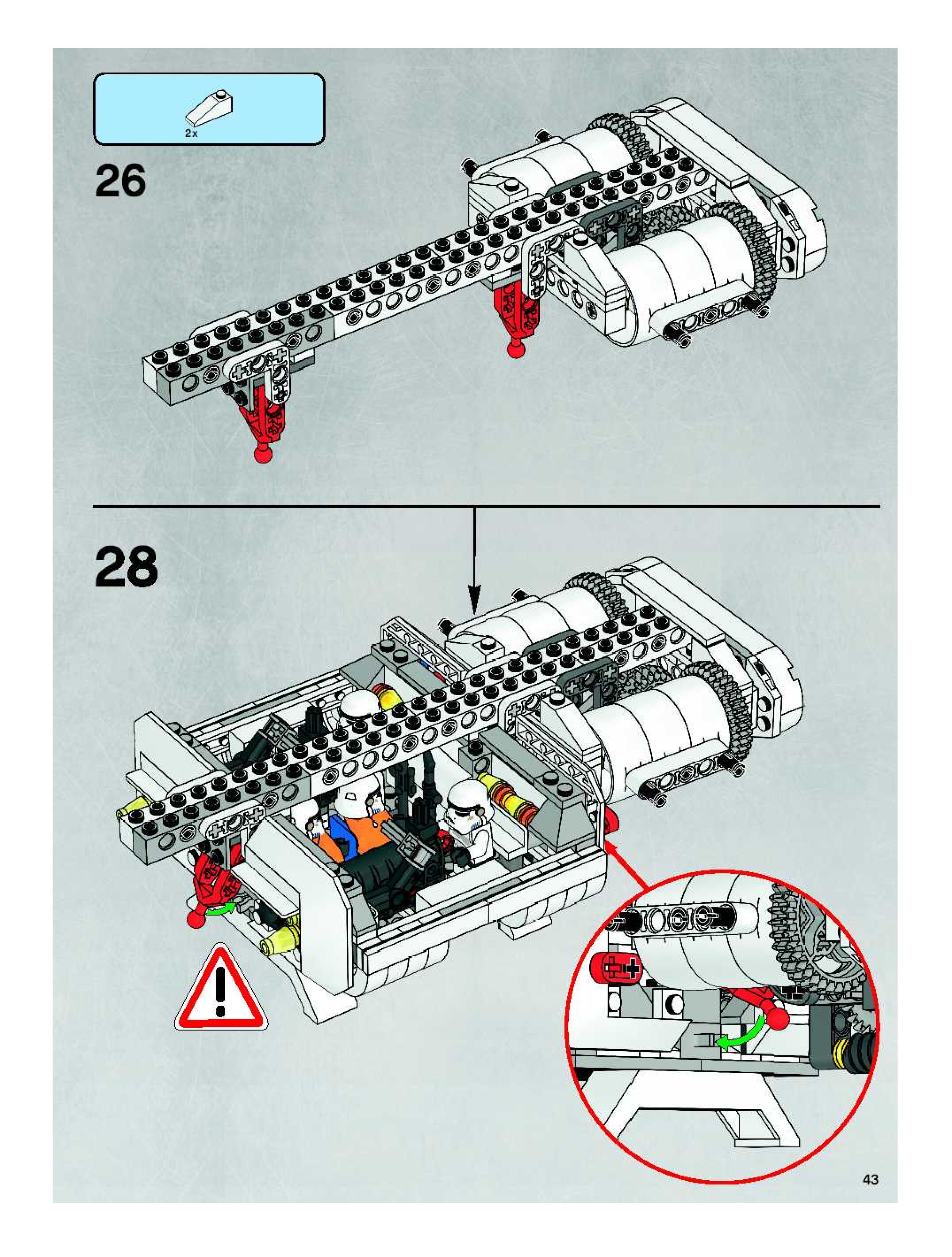 2x

26

28

43