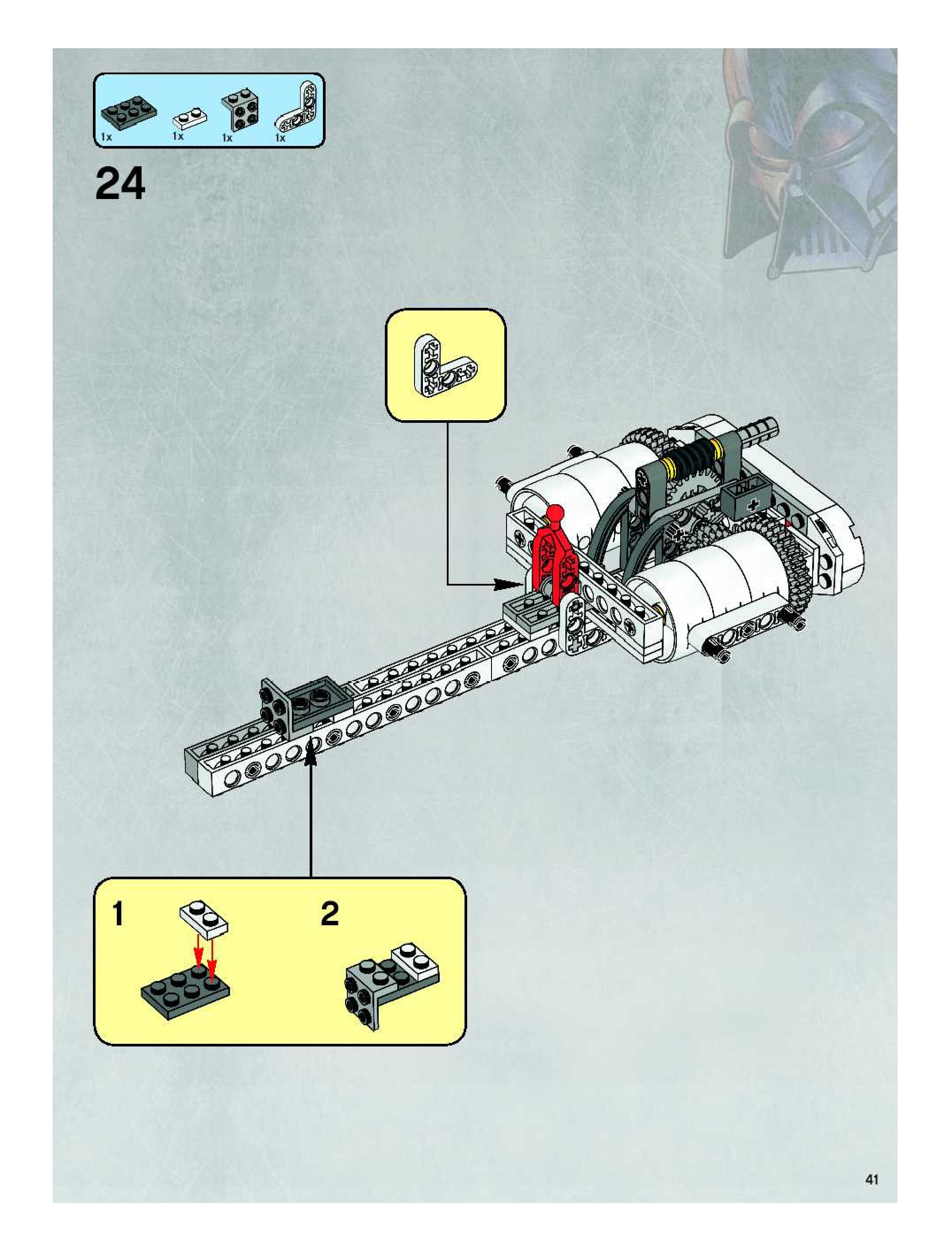 1x 1x 1x 1x

24

1

2

41