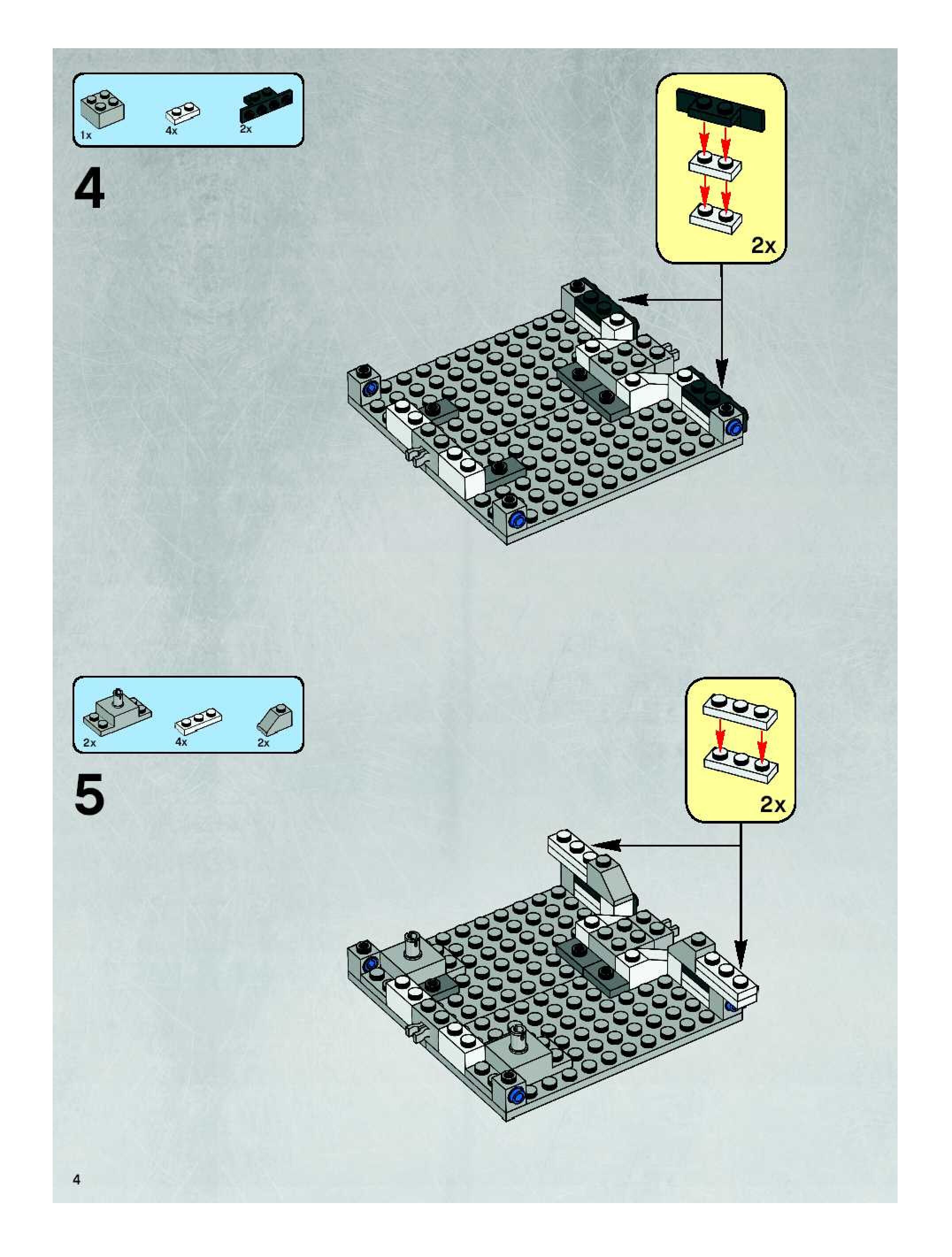 1x
4x
2x

4

2x

2x
4x
2x

5

2x

4